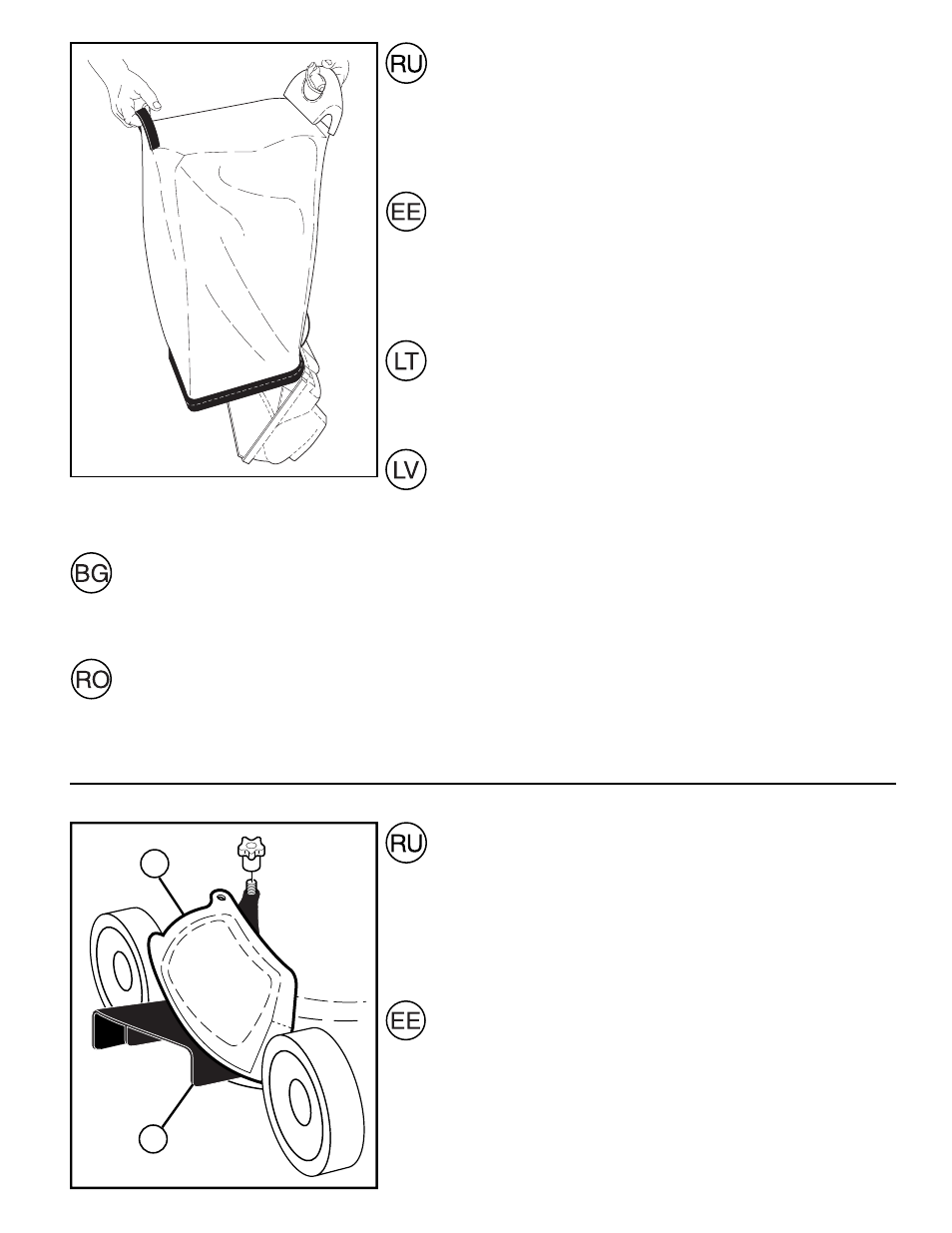 RU

EE

LT

LV

BG

RO

RU

EE