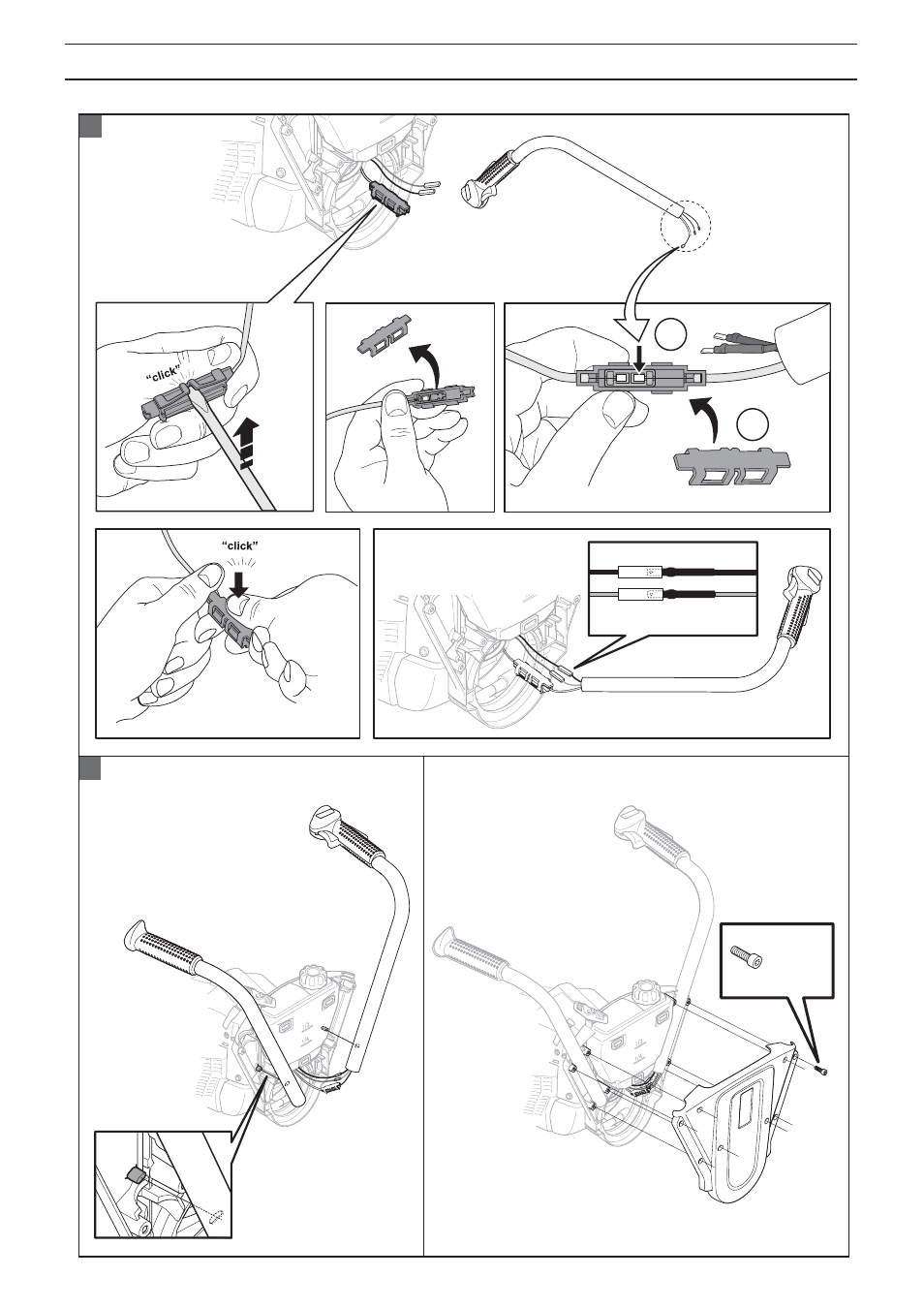 "click"

"click"