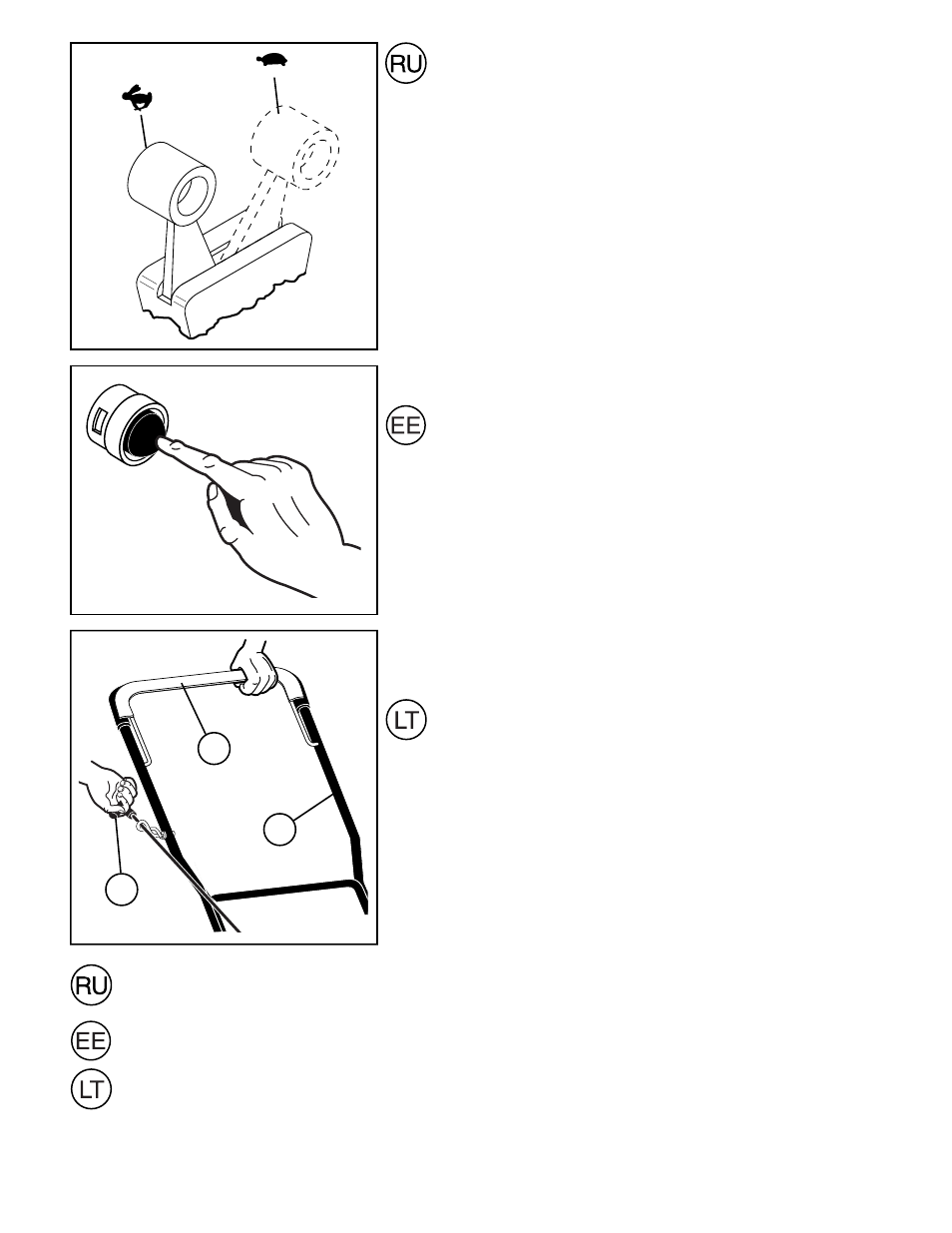 RU

EE

LT

RU

EE

LT