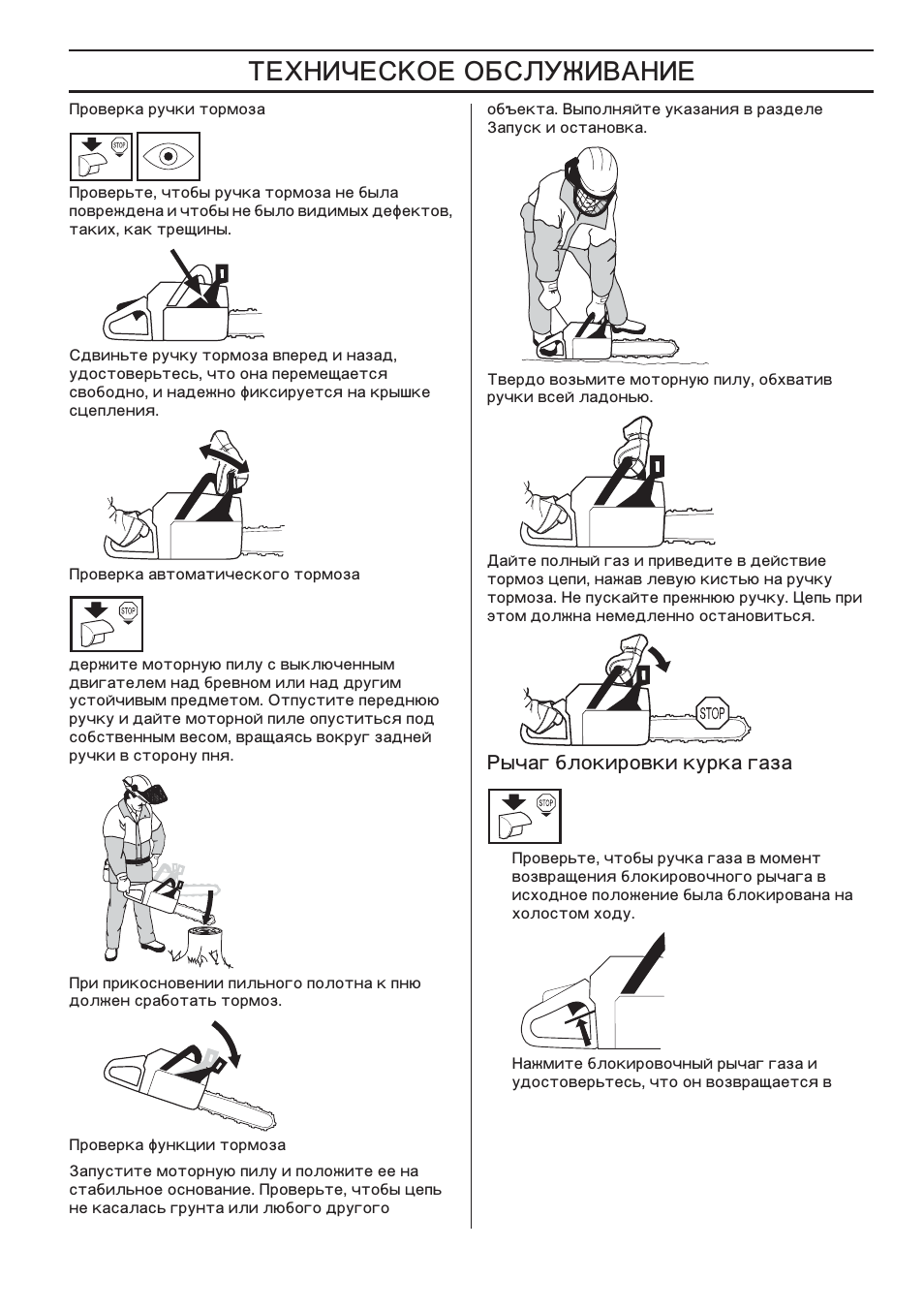 ТЕХНИЧЕСКОЕ ОБСЛУЖИВАНИЕ

Проверка ручки тормоза

STOP

Проверьте, чтобы ручка тормоза не была повреждена и чтобы не было видимых дефектов, таких, как трещины.

Сдвиньте ручку тормоза вперед и назад, удостоверьтесь, что она перемещается свободно, и надежно фиксируется на крышке сцепления.

Проверка автоматического тормоза

STOP

держите моторную пилу с выключенным двигателем над бревном или над другим устойчивым предметом. Отпустите переднюю ручку и дайте моторной пиле опуститься под собственным весом, вращаясь вокруг задней ручки в сторону пня.

При прикосновении пильного полотна к пню должен сработать тормоз.

Проверка функции тормоза

Запустите моторную пилу и положите ее на стабильное основание. Проверьте, чтобы цепь не касалась грунта или любого другого объекта. Выполняйте указания в разделе Запуск и остановка.

Твердо возьмите моторную пилу, обхватив ручки всей ладонью.

Дайте полный газ и приведите в действие тормоз цепи, нажав левую кистью на ручку тормоза. Не пускайте прежнюю ручку. Цепь при этом должна немедленно остановиться.

STOP

Рычаг блокировки курка газа

STOP

Проверьте, чтобы ручка газа в момент возвращения блокировочного рычага в исходное положение была блокирована на холостом ходу.

Нажмите блокировочный рычаг газа и удостоверьтесь, что он возвращается в