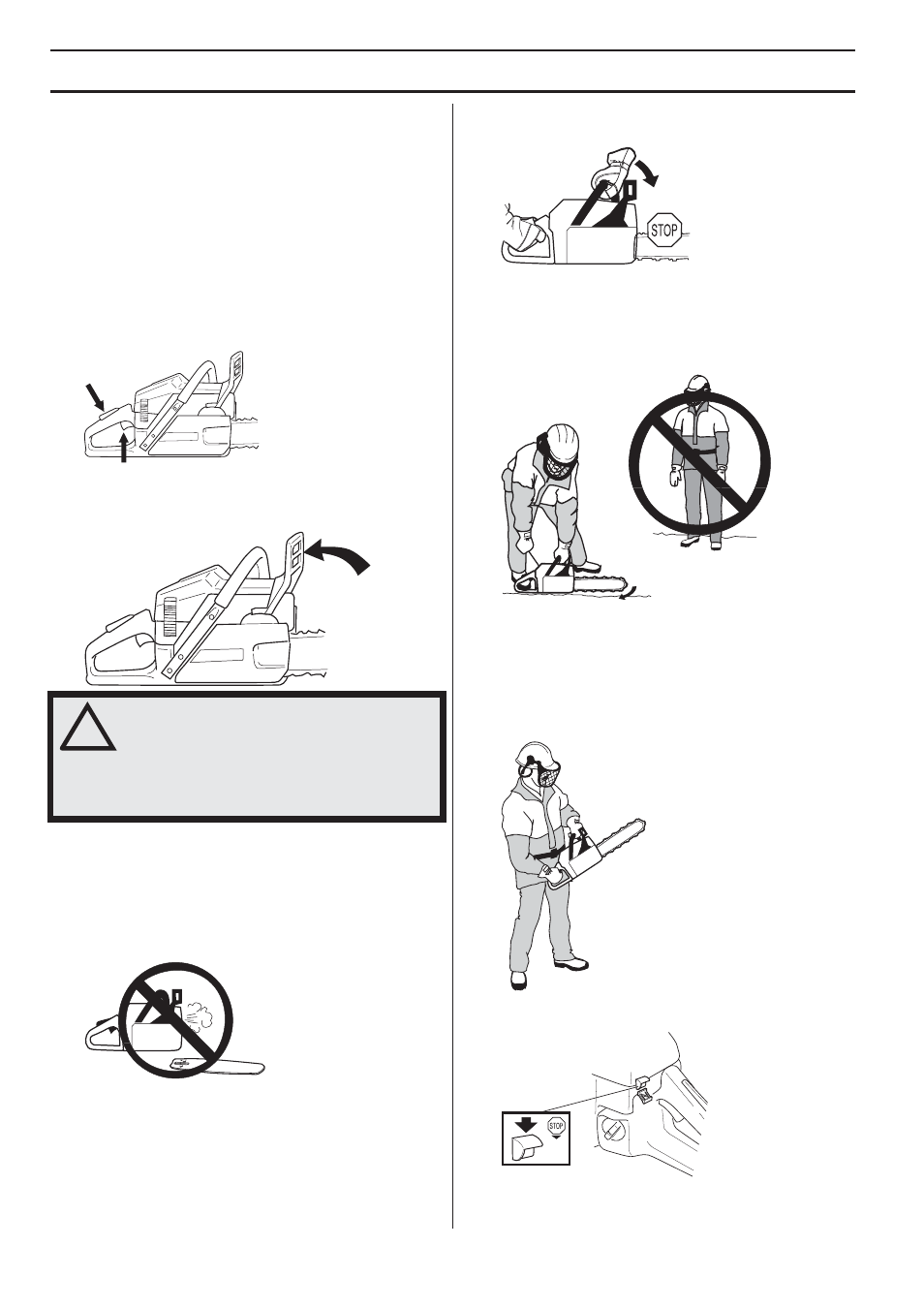 !

STOP

STOP