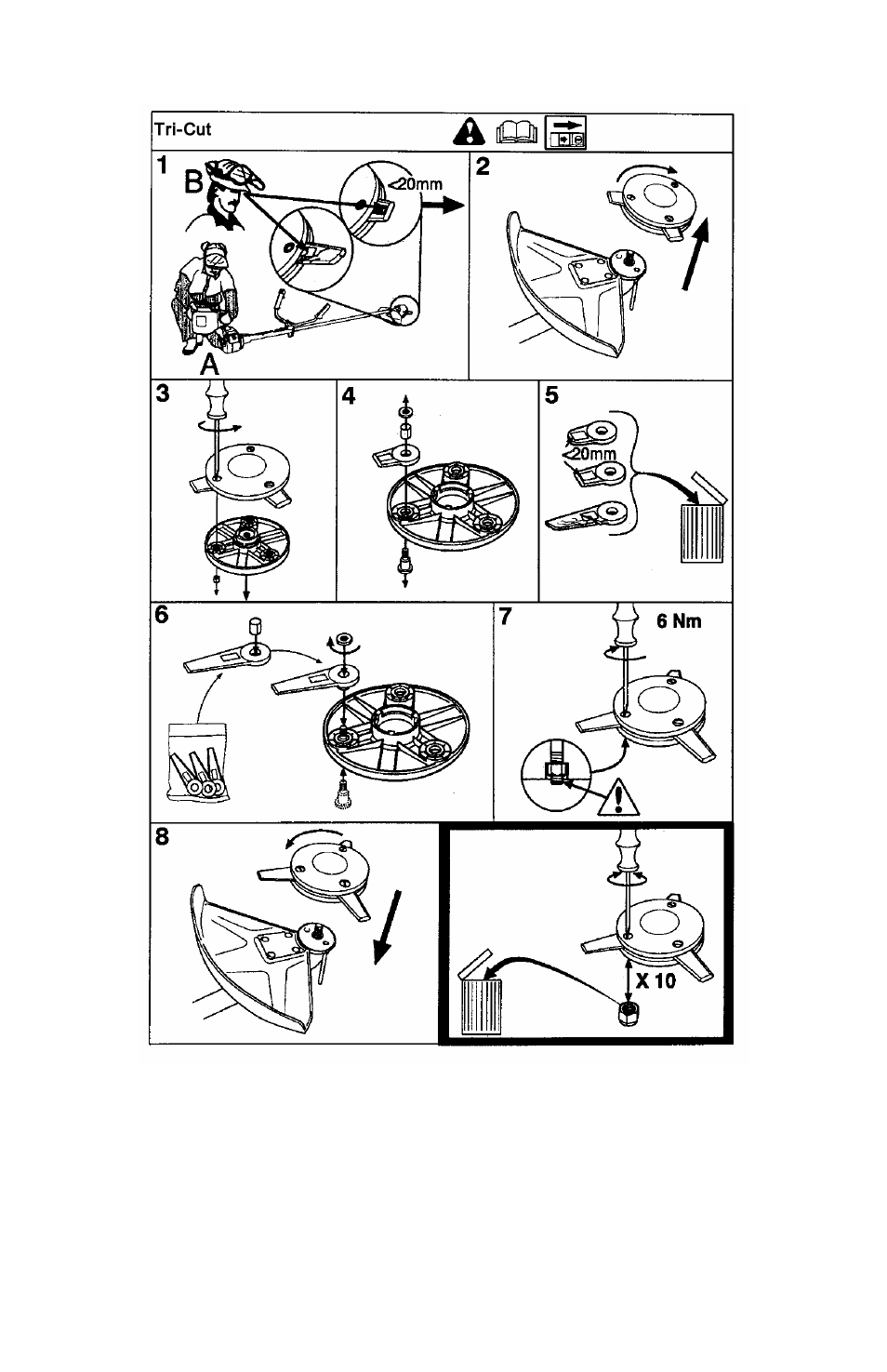 Tri-Cut

1

B

<20mm

A

2

3

4

5

<20mm

6

7

6 Nm

8

X 10