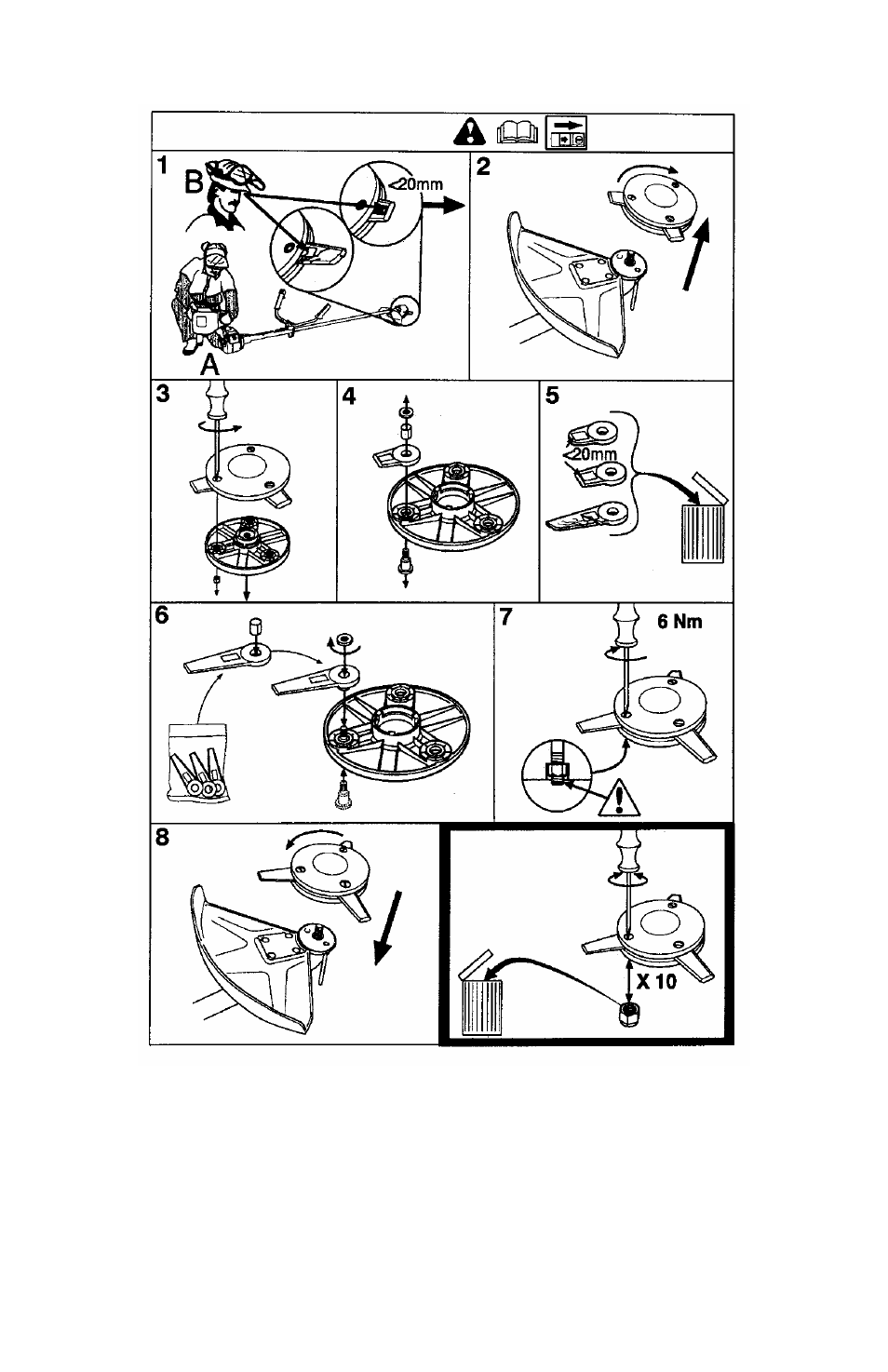 1
B
<20mm
A
2
3
4
5
<20mm
6
7
6 Nm
8
X 10