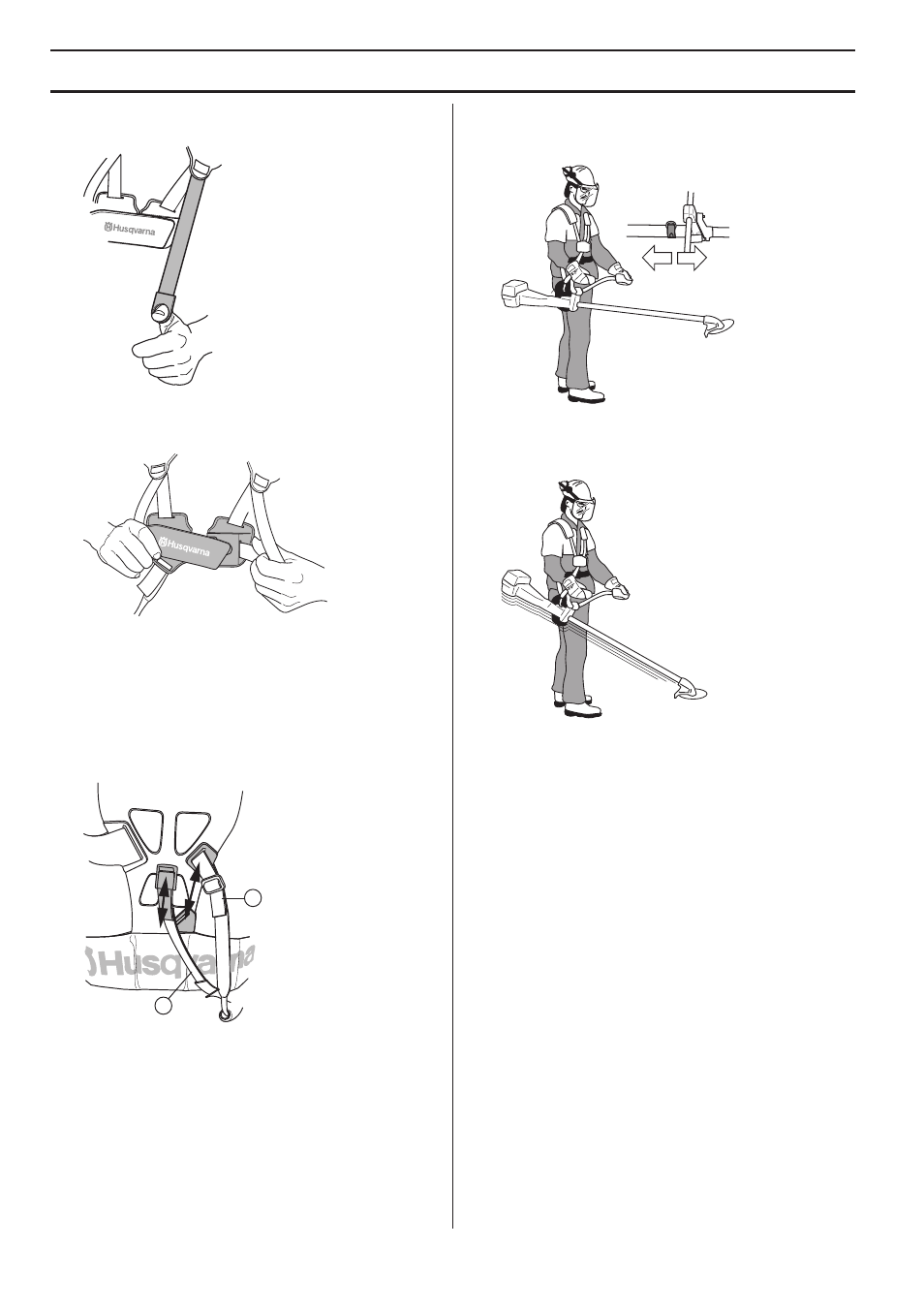 Husqvarna

Husqvarna

Husqvarna