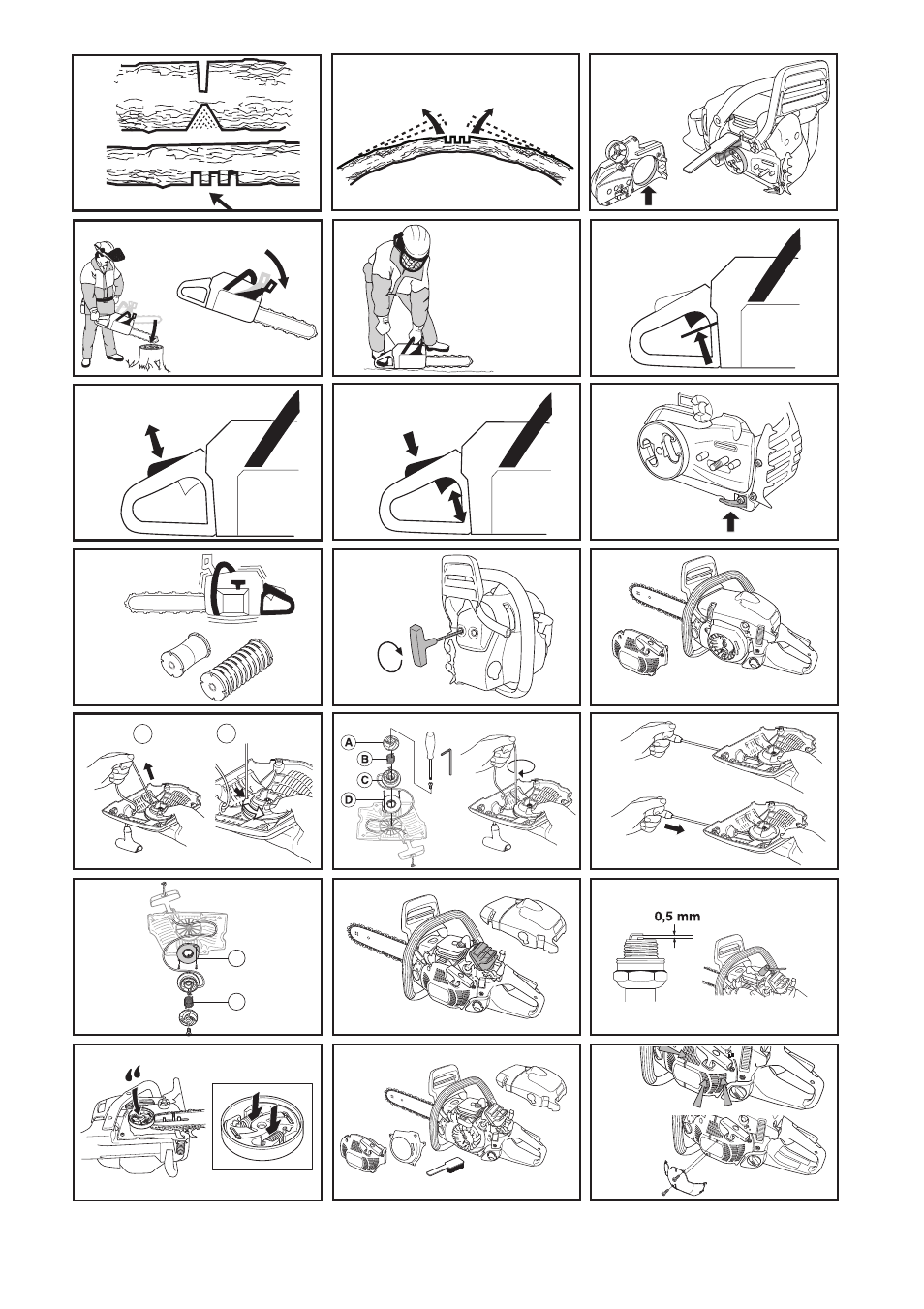 A
B
C
D

0,5 mm