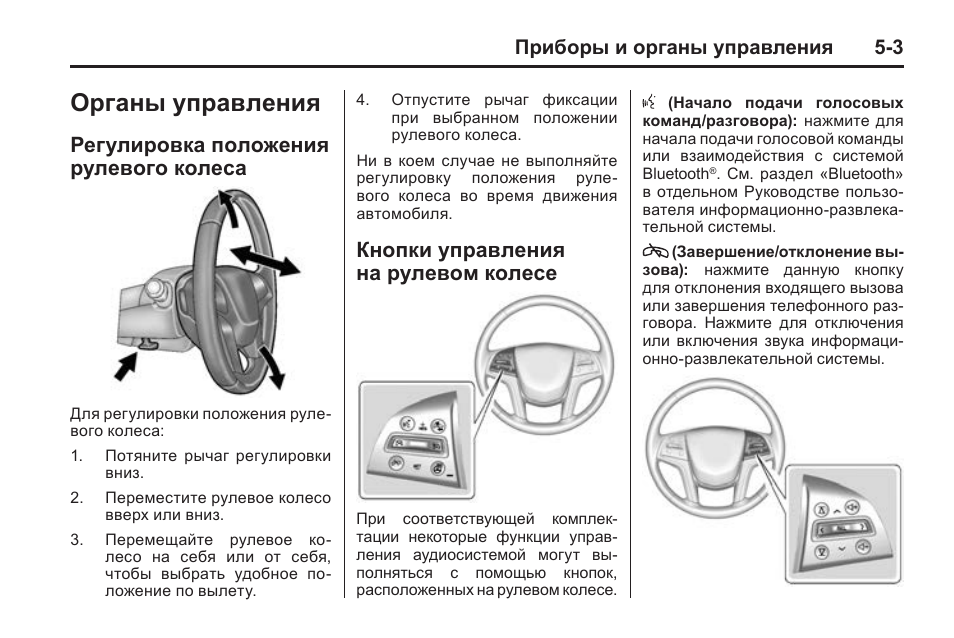 Приборы и органы управления 5-3

Органы управления

Регулировка положения рулевого колеса

Для регулировки положения рулевого колеса:

1. Потяните рычаг регулировки вниз.

2. Переместите рулевое колесо вверх или вниз.

3. Перемещайте рулевое колесо на себя или от себя, чтобы выбрать удобное положение по вылету.

4. Отпустите рычаг фиксации при выбранном положении рулевого колеса.

Ни в коем случае не выполняйте регулировку положения рулевого колеса во время движения автомобиля.

Кнопки управления на рулевом колесе

При соответствующей комплектации некоторые функции управления аудиосистемой могут выполняться с помощью кнопок, расположенных на рулевом колесе.

(Начало подачи голосовых команд/разговора): нажмите для начала подачи голосовой команды или взаимодействия с системой Bluetooth®. См. раздел «Bluetooth» в отдельном Руководстве пользователя информационно-развлекательной системы.

(Завершение/отклонение вызова): нажмите данную кнопку для отклонения входящего вызова или завершения телефонного разговора. Нажмите для отключения или включения звука информационно-развлекательной системы.