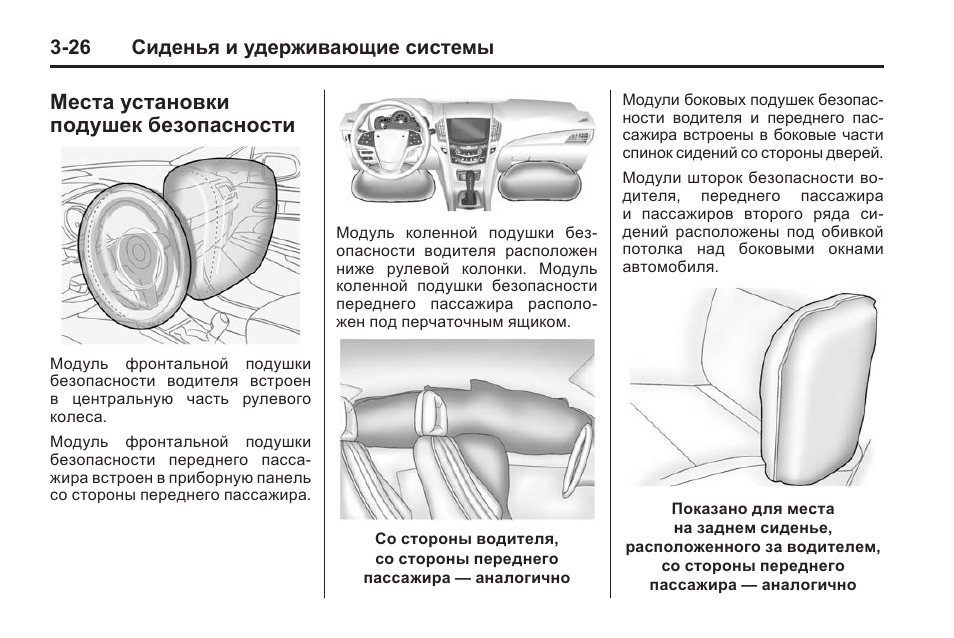 3-26 Сиденья и удерживающие системы

Места установки подушек безопасности

Модуль фронтальной подушки безопасности водителя встроен в центральную часть рулевого колеса.

Модуль фронтальной подушки безопасности переднего пассажира встроен в приборную панель со стороны переднего пассажира.

Модуль коленной подушки безопасности водителя расположен ниже рулевой колонки. Модуль коленной подушки безопасности переднего пассажира расположен под перчаточным ящиком.

Со стороны водителя, со стороны переднего пассажира — аналогично

Модули боковых подушек безопасности водителя и переднего пассажира встроены в боковые части спинок сидений со стороны дверей.

Модули шторок безопасности водителя, переднего пассажира и пассажиров второго ряда сидений расположены под обивкой потолка над боковыми окнами автомобиля.

Показано для места на заднем сиденье, расположенного за водителем, со стороны переднего пассажира — аналогично