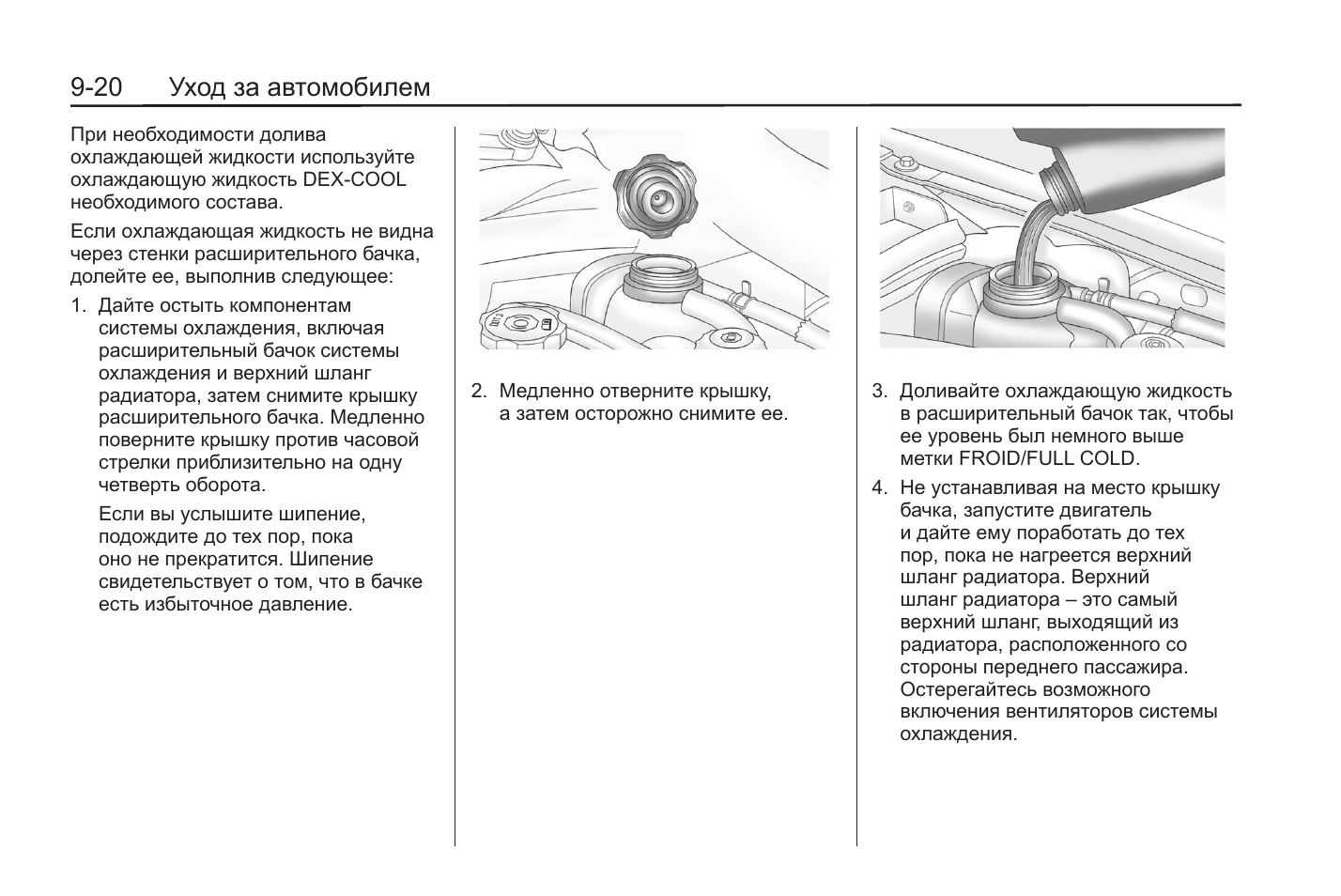 9-20 Уход за автомобилем

При необходимости долива охлаждающей жидкости используйте охлаждающую жидкость DEX-COOL необходимого состава.

Если охлаждающая жидкость не видна через стенки расширительного бачка, долейте ее, выполнив следующее:

1. Дайте остыть компонентам системы охлаждения, включая расширительный бачок системы охлаждения и верхний шланг радиатора, затем снимите крышку расширительного бачка. Медленно поверните крышку против часовой стрелки приблизительно на одну четверть оборота.

Если вы услышите шипение, подождите до тех пор, пока оно не прекратится. Шипение свидетельствует о том, что в бачке есть избыточное давление.

2. Медленно отверните крышку, а затем осторожно снимите ее.

3. Доливайте охлаждающую жидкость в расширительный бачок так, чтобы ее уровень был немного выше метки FROID/FULL COLD.

4. Не устанавливая на место крышку бачка, запустите двигатель и дайте ему поработать до тех пор, пока не нагреется верхний шланг радиатора. Верхний шланг радиатора – это самый верхний шланг, выходящий из радиатора, расположенного со стороны переднего пассажира. Остерегайтесь возможного включения вентиляторов системы охлаждения.