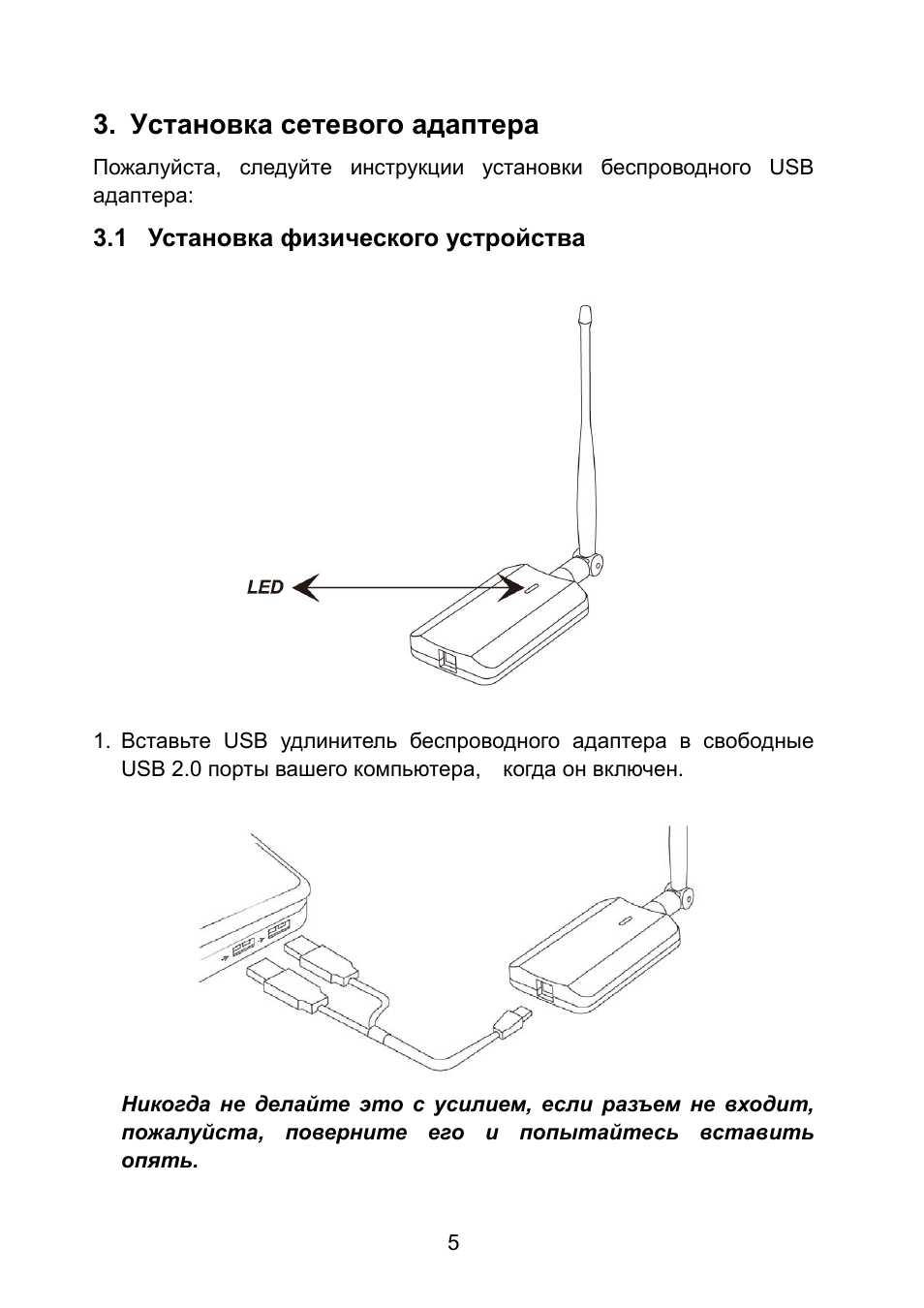 3. Установка сетевого адаптера

Пожалуйста, следуйте инструкции установки беспроводного USB адаптера:

3.1 Установка физического устройства

LED

1. Вставьте USB удлинитель беспроводного адаптера в свободные USB 2.0 порты вашего компьютера, когда он включен.

Никогда не делайте это с усилием, если разъем не входит, пожалуйста, поверните его и попытайтесь вставить опять.

5