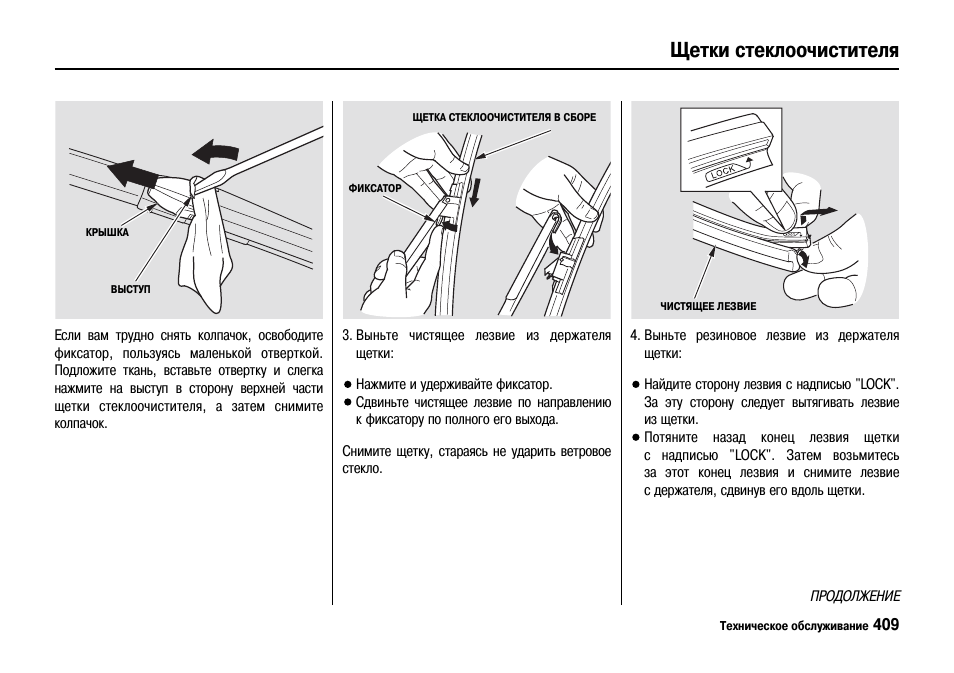 Щетки стеклоочистителя

КРЫШКА

ВЫСТУП

Если вам трудно снять колпачок, освободите фиксатор, пользуясь маленькой отверткой. Подложите ткань, вставьте отвертку и слегка нажмите на выступ в сторону верхней части щетки стеклоочистителя, а затем снимите колпачок.

ЩЕТКА СТЕКЛООЧИСТИТЕЛЯ В СБОРЕ

ФИКСАТОР

3. Выньте чистящее лезвие из держателя щетки:

● Нажмите и удерживайте фиксатор.
● Сдвиньте чистящее лезвие по направлению к фиксатору по полного его выхода.

Снимите щетку, стараясь не ударить ветровое стекло.

LOCK

ЧИСТЯЩЕЕ ЛЕЗВИЕ

4. Выньте резиновое лезвие из держателя щетки:

● Найдите сторону лезвия с надписью "LOCK". За эту сторону следует вытягивать лезвие из щетки.
● Потяните назад конец лезвия щетки с надписью "LOCK". Затем возьмитесь за этот конец лезвия и снимите лезвие с держателя, сдвинув его вдоль щетки.

ПРОДОЛЖЕНИЕ

Техническое обслуживание 409