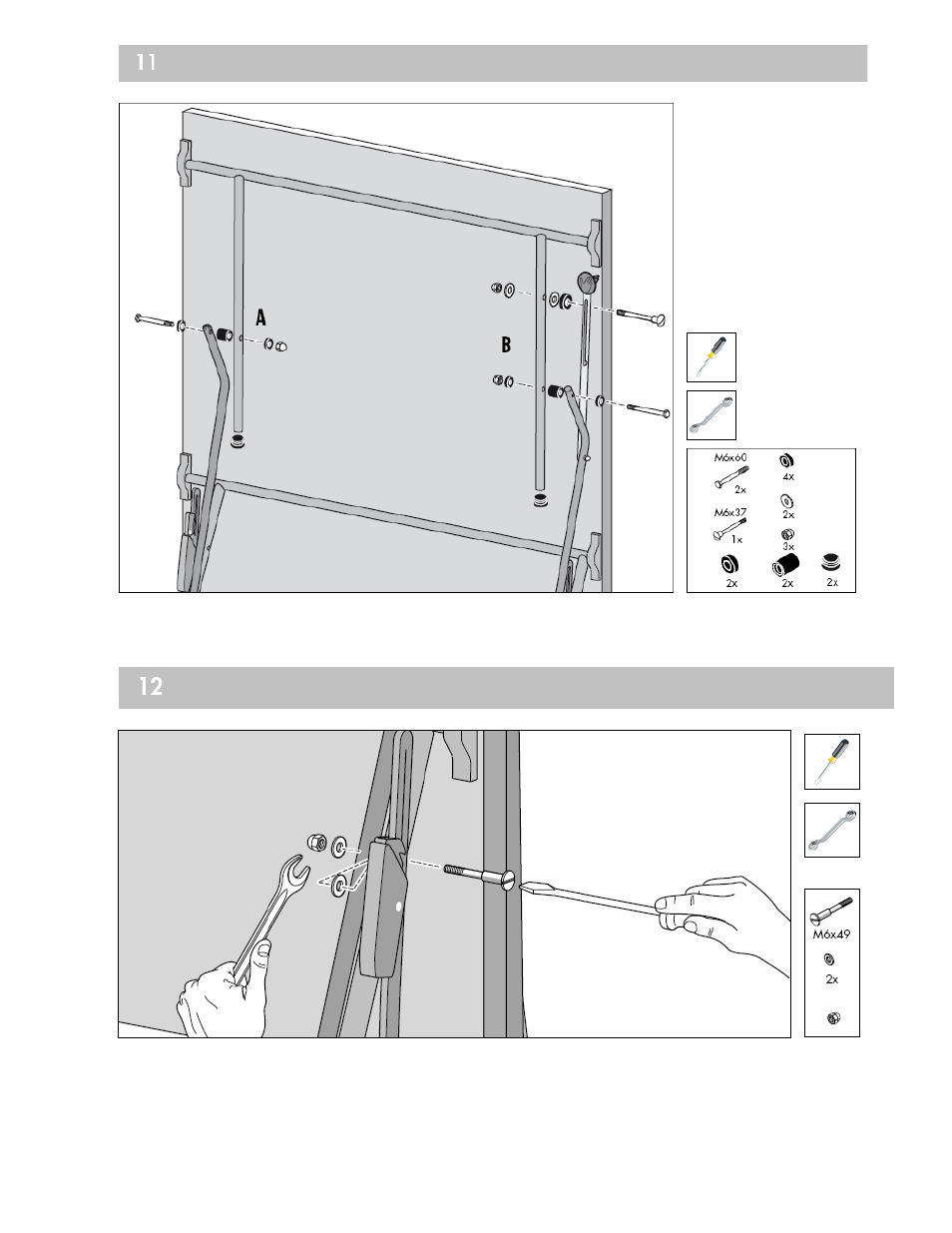 11

A

B

M6x60
2x

4x

2x

M6x37
1x

3x

2x

2x

2x

12

M6x49

2x