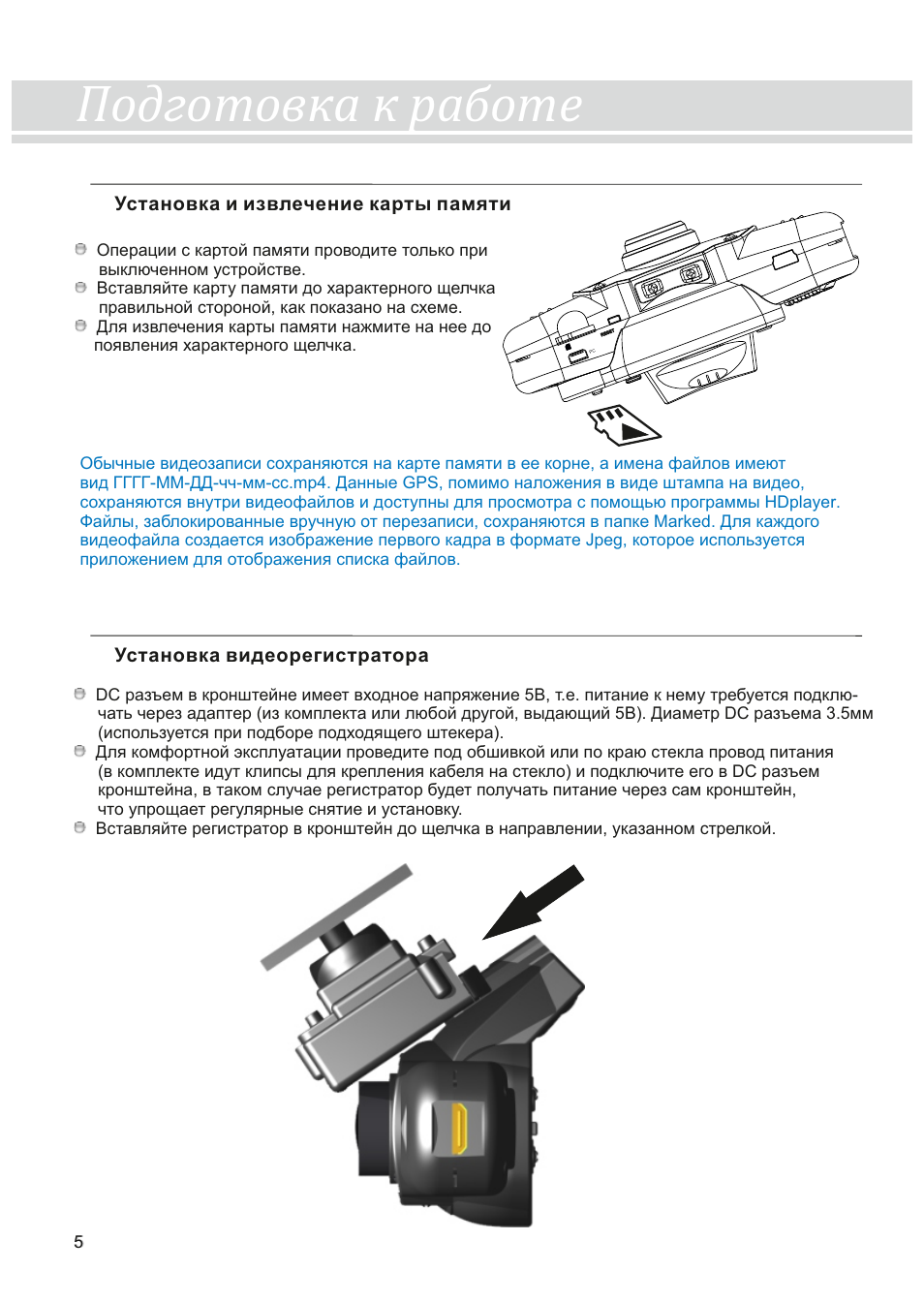 Подготовка к работе

Установка и извлечение карты памяти

Операции с картой памяти проводите только при выключенном устройстве.
Вставляйте карту памяти до характерного щелчка правильной стороной, как показано на схеме.
Для извлечения карты памяти нажмите на нее до появления характерного щелчка.

Обычные видеозаписи сохраняются на карте памяти в ее корне, а имена файлов имеют вид ГГГГ-ММ-ДД-чч-мм-сс.mp4. Данные GPS, помимо наложения в виде штампа на видео, сохраняются внутри видеофайлов и доступны для просмотра с помощью программы HDplayer. Файлы, заблокированные вручную от перезаписи, сохраняются в папке Marked. Для каждого видеофайла создается изображение первого кадра в формате Jpeg, которое используется приложением для отображения списка файлов.

Установка видеорегистратора

DC разъем в кронштейне имеет входное напряжение 5В, т.е. питание к нему требуется подключать через адаптер (из комплекта или любой другой, выдающий 5В). Диаметр DC разъема 3.5мм (используется при подборе подходящего штекера).
Для комфортной эксплуатации проведите под обшивкой или по краю стекла провод питания (в комплекте идут клипсы для крепления кабеля на стекло) и подключите его в DC разъем кронштейна, в таком случае регистратор будет получать питание через сам кронштейн, что упрощает регулярные снятие и установку.
Вставляйте регистратор в кронштейн до щелчка в направлении, указанном стрелкой.

5