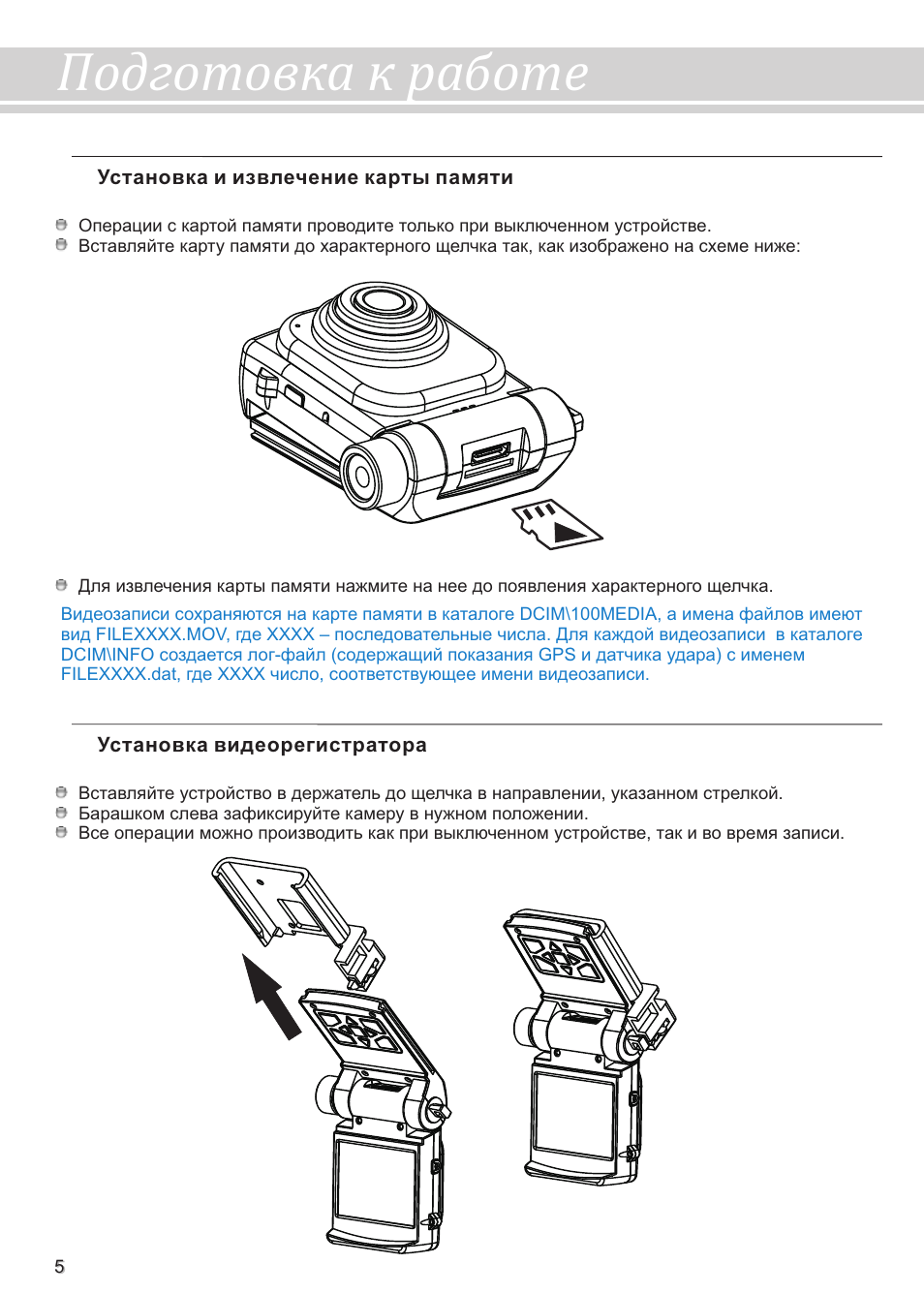 Подготовка к работе

Установка и извлечение карты памяти

Операции с картой памяти проводите только при выключенном устройстве.
Вставляйте карту памяти до характерного щелчка так, как изображено на схеме ниже:

Для извлечения карты памяти нажмите на нее до появления характерного щелчка.

Видеозаписи сохраняются на карте памяти в каталоге DCIM\100MEDIA, а имена файлов имеют вид FILEXXXX.MOV, где XXXX – последовательные числа. Для каждой видеозаписи в каталоге DCIM\INFO создается лог-файл (содержащий показания GPS и датчика удара) с именем FILEXXXX.dat, где XXXX число, соответствующее имени видеозаписи.

Установка видеорегистратора

Вставляйте устройство в держатель до щелчка в направлении, указанном стрелкой.
Барашком слева зафиксируйте камеру в нужном положении.
Все операции можно производить как при выключенном устройстве, так и во время записи.

5