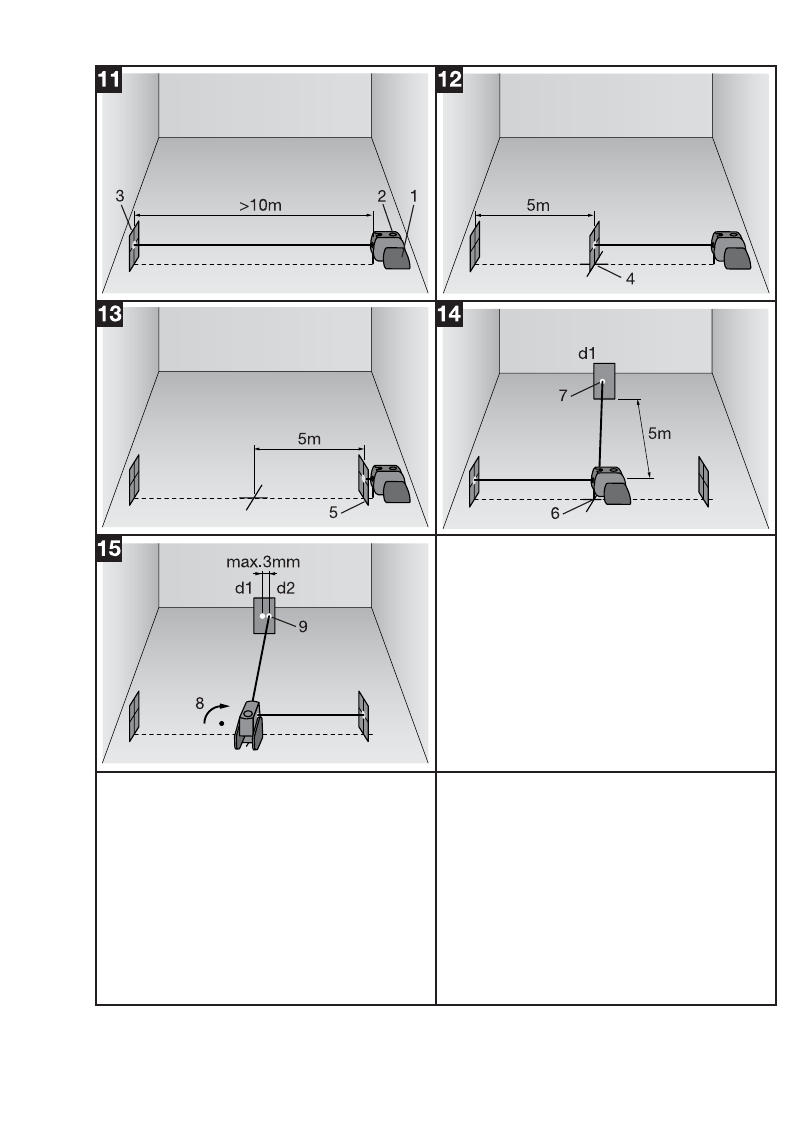 11
3
>10m
2
1

12
5m
4

13
5m
5

14
d1
7
5m
6

15
max.3mm
d1
d2
9
8