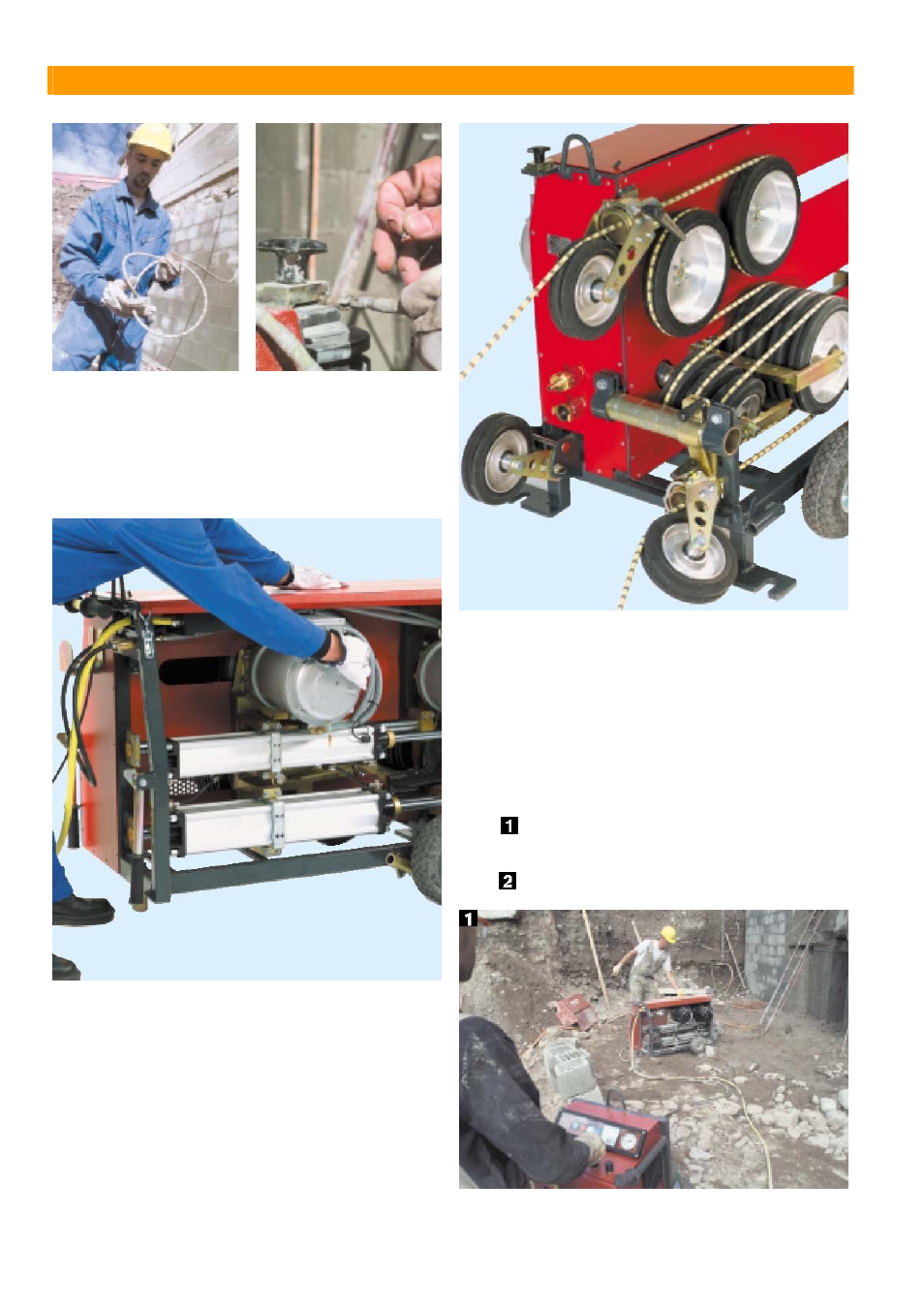 1

2

1