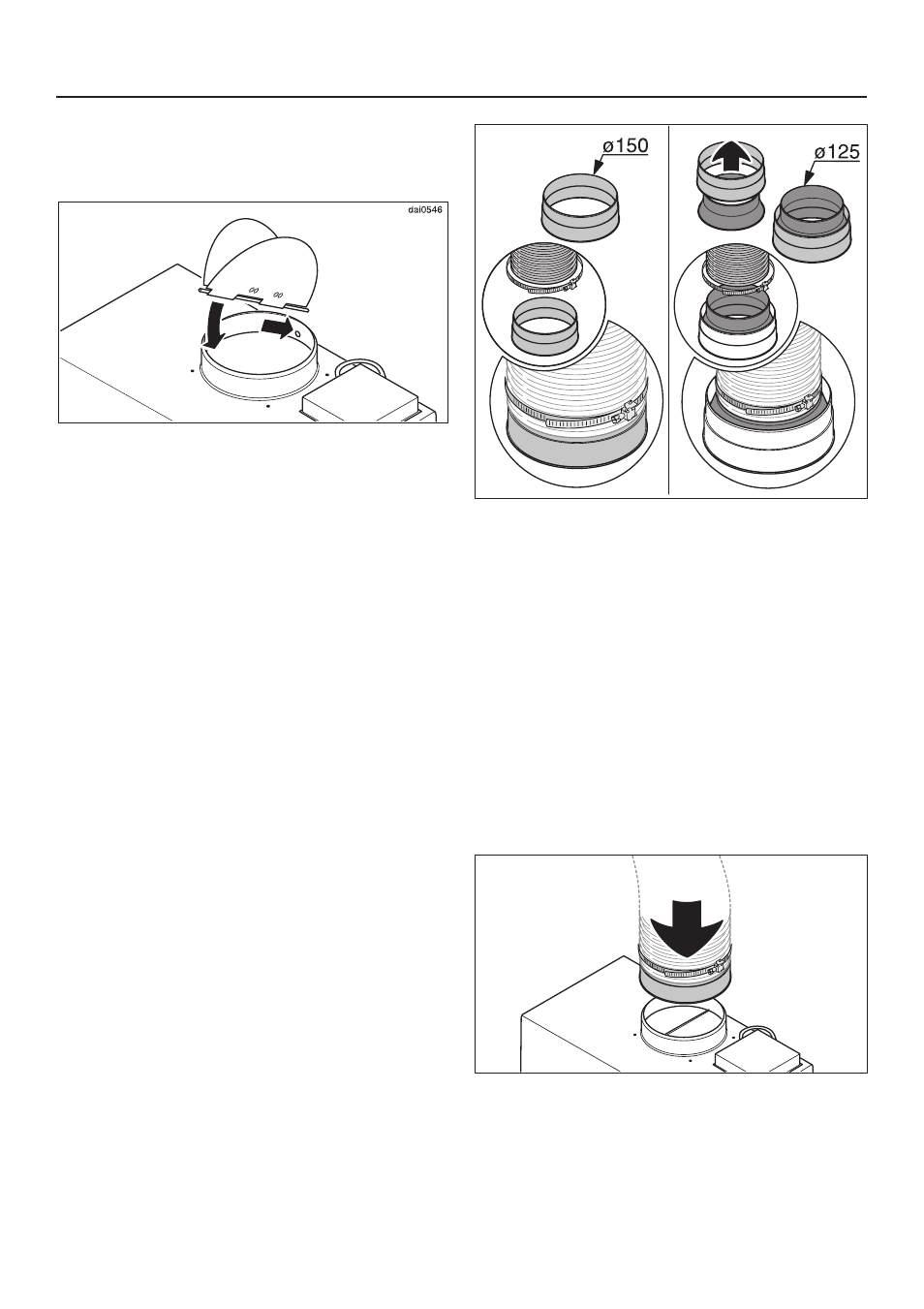 dai0546

ø150

ø125