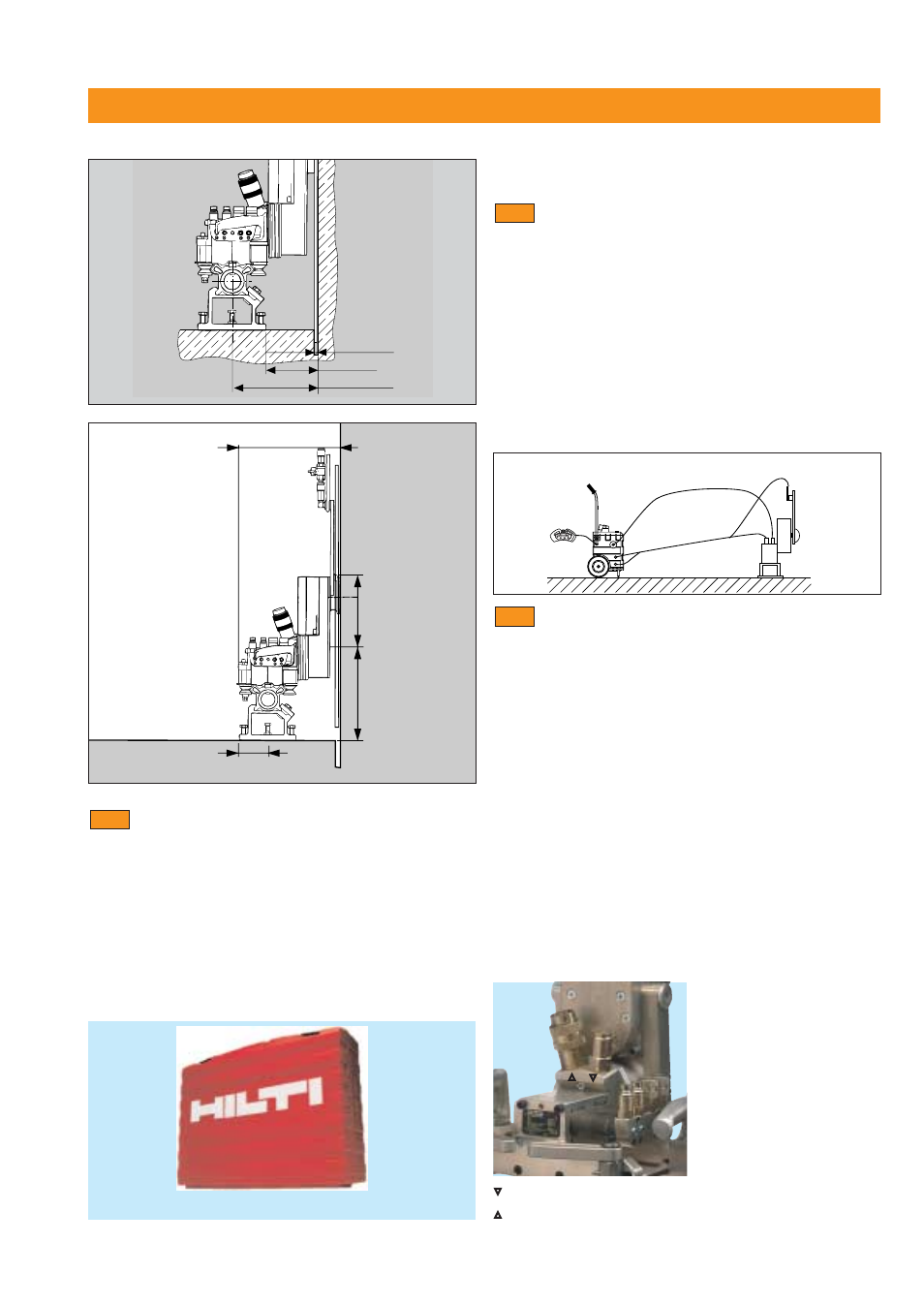 HILTI