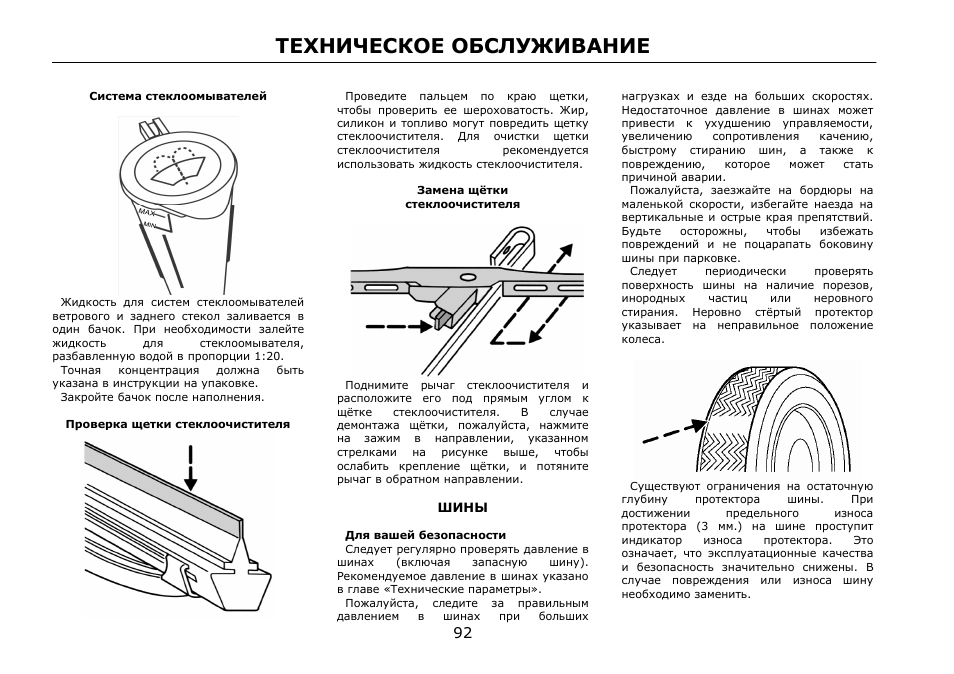 ТЕХНИЧЕСКОЕ ОБСЛУЖИВАНИЕ

Система стеклоомывателей

MAX
MIN

Жидкость для систем стеклоомывателей ветрового и заднего стекол заливается в один бачок. При необходимости залейте жидкость для стеклоомывателя, разбавленную водой в пропорции 1:20.

Точная концентрация должна быть указана в инструкции на упаковке.

Закройте бачок после наполнения.

Проверка щетки стеклоочистителя

Проведите пальцем по краю щетки, чтобы проверить ее шероховатость. Жир, силикон и топливо могут повредить щетку стеклоочистителя. Для очистки щетки стеклоочистителя рекомендуется использовать жидкость стеклоочистителя.

Замена щётки стеклоочистителя

Поднимите рычаг стеклоочистителя и расположите его под прямым углом к щётке стеклоочистителя. В случае демонтажа щётки, пожалуйста, нажмите на зажим в направлении, указанном стрелками на рисунке выше, чтобы ослабить крепление щётки, и потяните рычаг в обратном направлении.

ШИНЫ

Для вашей безопасности

Следует регулярно проверять давление в шинах (включая запасную шину). Рекомендуемое давление в шинах указано в главе «Технические параметры».

Пожалуйста, следите за правильным давлением в шинах при больших нагрузках и езде на больших скоростях. Недостаточное давление в шинах может привести к ухудшению управляемости, увеличению сопротивления качению, быстрому стиранию шин, а также к повреждению, которое может стать причиной аварии.

Пожалуйста, заезжайте на бордюры на маленькой скорости, избегайте наезда на вертикальные и острые края препятствий. Будьте осторожны, чтобы избежать повреждений и не поцарапать боковину шины при парковке.

Следует периодически проверять поверхность шины на наличие порезов, инородных частиц или неровного стирания. Неровно стёртый протектор указывает на неправильное положение колеса.

Существуют ограничения на остаточную глубину протектора шины. При достижении предельного износа протектора (3 мм.) на шине проступит индикатор износа протектора. Это означает, что эксплуатационные качества и безопасность значительно снижены. В случае повреждения или износа шину необходимо заменить.

92