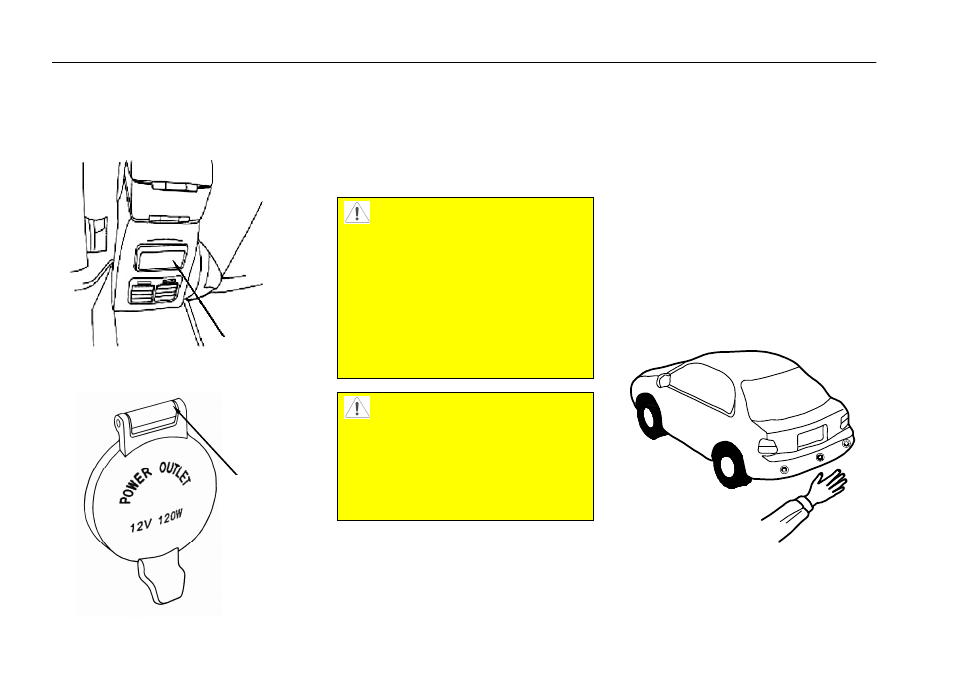 POWER OUTLET
12V 120W