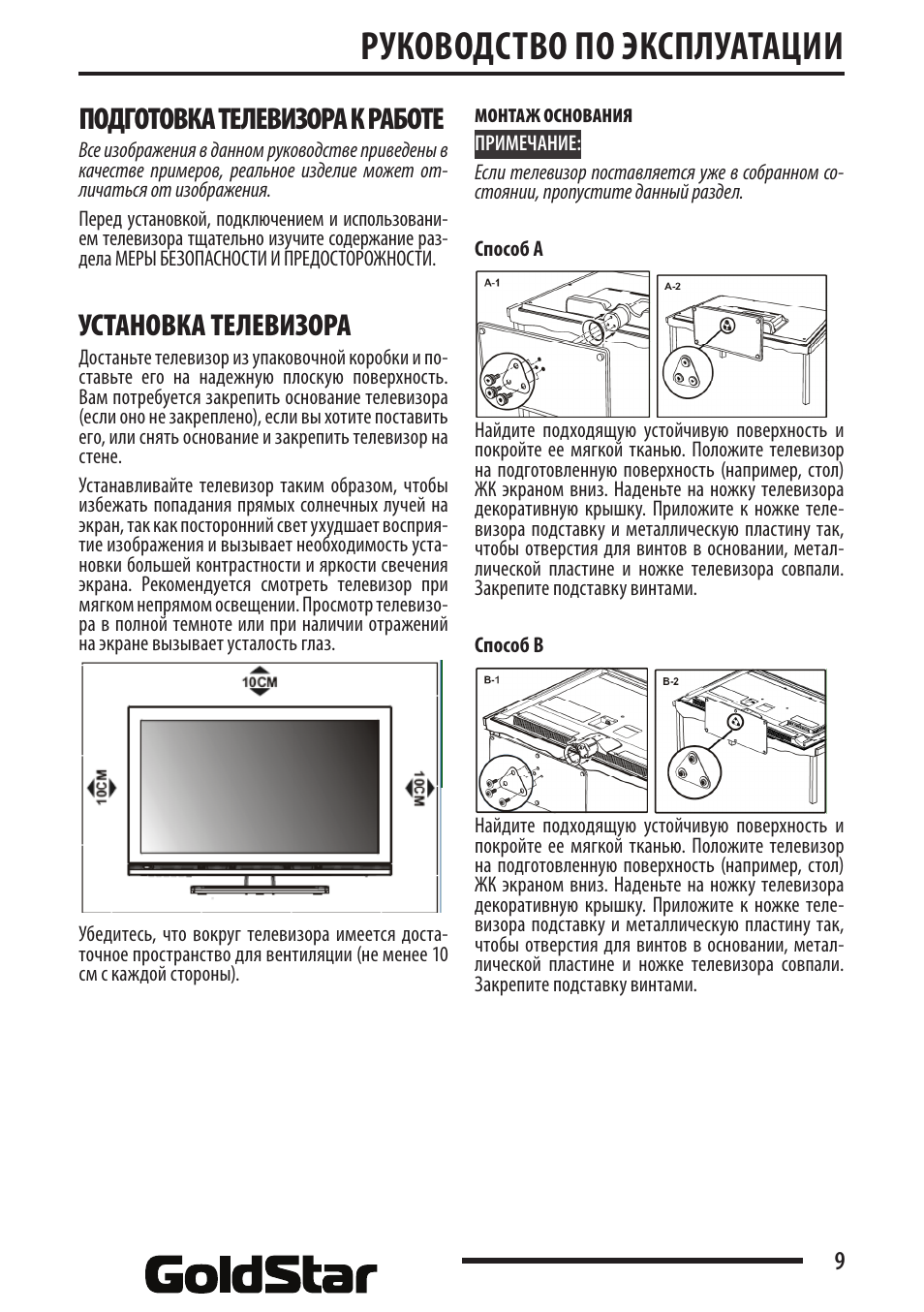 РУКОВОДСТВО ПО ЭКСПЛУАТАЦИИ

ПОДГОТОВКА ТЕЛЕВИЗОРА К РАБОТЕ

Все изображения в данном руководстве приведены в качестве примеров, реальное изделие может отличаться от изображения.

Перед установкой, подключением и использованием телевизора тщательно изучите содержание раздела МЕРЫ БЕЗОПАСНОСТИ И ПРЕДОСТОРОЖНОСТИ.

УСТАНОВКА ТЕЛЕВИЗОРА

Достаньте телевизор из упаковочной коробки и поставьте его на надежную плоскую поверхность. Вам потребуется закрепить основание телевизора (если оно не закреплено), если вы хотите поставить его, или снять основание и закрепить телевизор на стене.

Устанавливайте телевизор таким образом, чтобы избежать попадания прямых солнечных лучей на экран, так как посторонний свет ухудшает восприятие изображения и вызывает необходимость установки большей контрастности и яркости свечения экрана. Рекомендуется смотреть телевизор при мягком непрямом освещении. Просмотр телевизора в полной темноте или при наличии отражений на экране вызывает усталость глаз.

10CM

10CM

10CM

Убедитесь, что вокруг телевизора имеется достаточное пространство для вентиляции (не менее 10 см с каждой стороны).

МОНТАЖ ОСНОВАНИЯ

ПРИМЕЧАНИЕ:

Если телевизор поставляется уже в собранном состоянии, пропустите данный раздел.

Способ А

A-1

A-2

Найдите подходящую устойчивую поверхность и покройте ее мягкой тканью. Положите телевизор на подготовленную поверхность (например, стол) ЖК экраном вниз. Наденьте на ножку телевизора декоративную крышку. Приложите к ножке телевизора подставку и металлическую пластину так, чтобы отверстия для винтов в основании, металлической пластине и ножке телевизора совпали. Закрепите подставку винтами.

Способ В

B-1

B-2

Найдите подходящую устойчивую поверхность и покройте ее мягкой тканью. Положите телевизор на подготовленную поверхность (например, стол) ЖК экраном вниз. Наденьте на ножку телевизора декоративную крышку. Приложите к ножке телевизора подставку и металлическую пластину так, чтобы отверстия для винтов в основании, металлической пластине и ножке телевизора совпали. Закрепите подставку винтами.

GoldStar

9