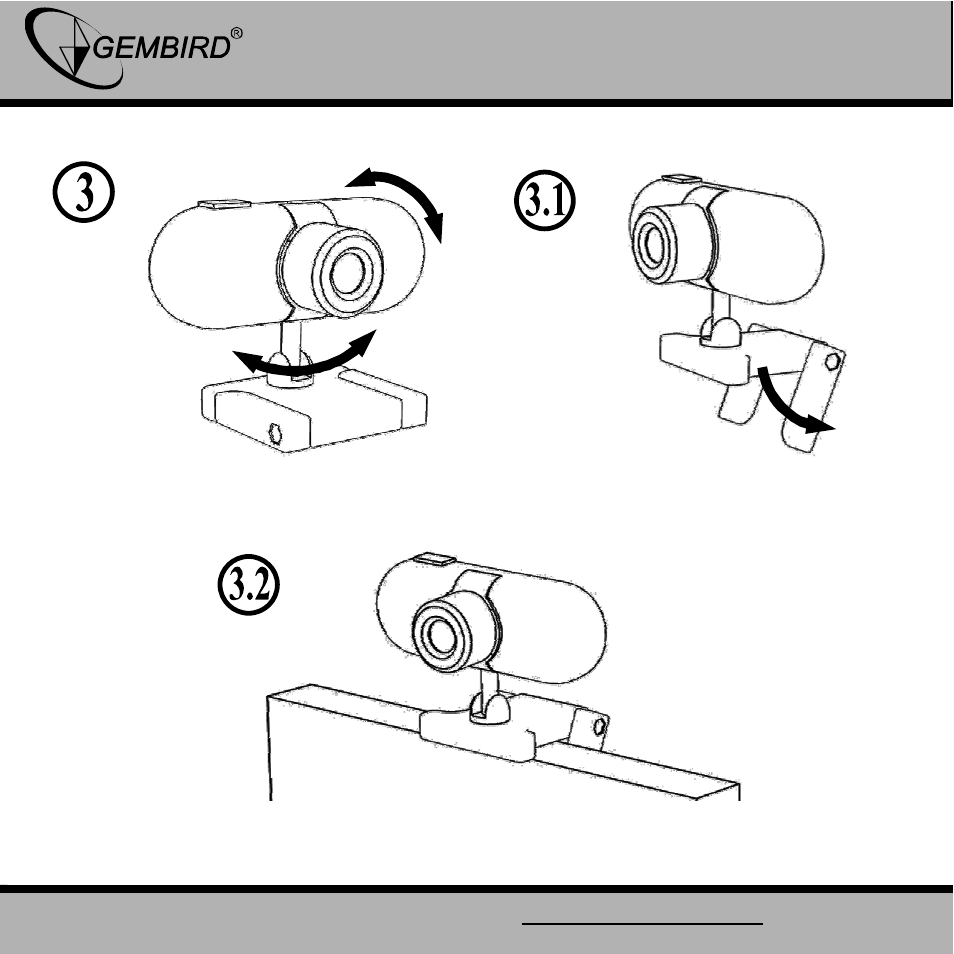 GEMBIRD®

3

3.1

3.2