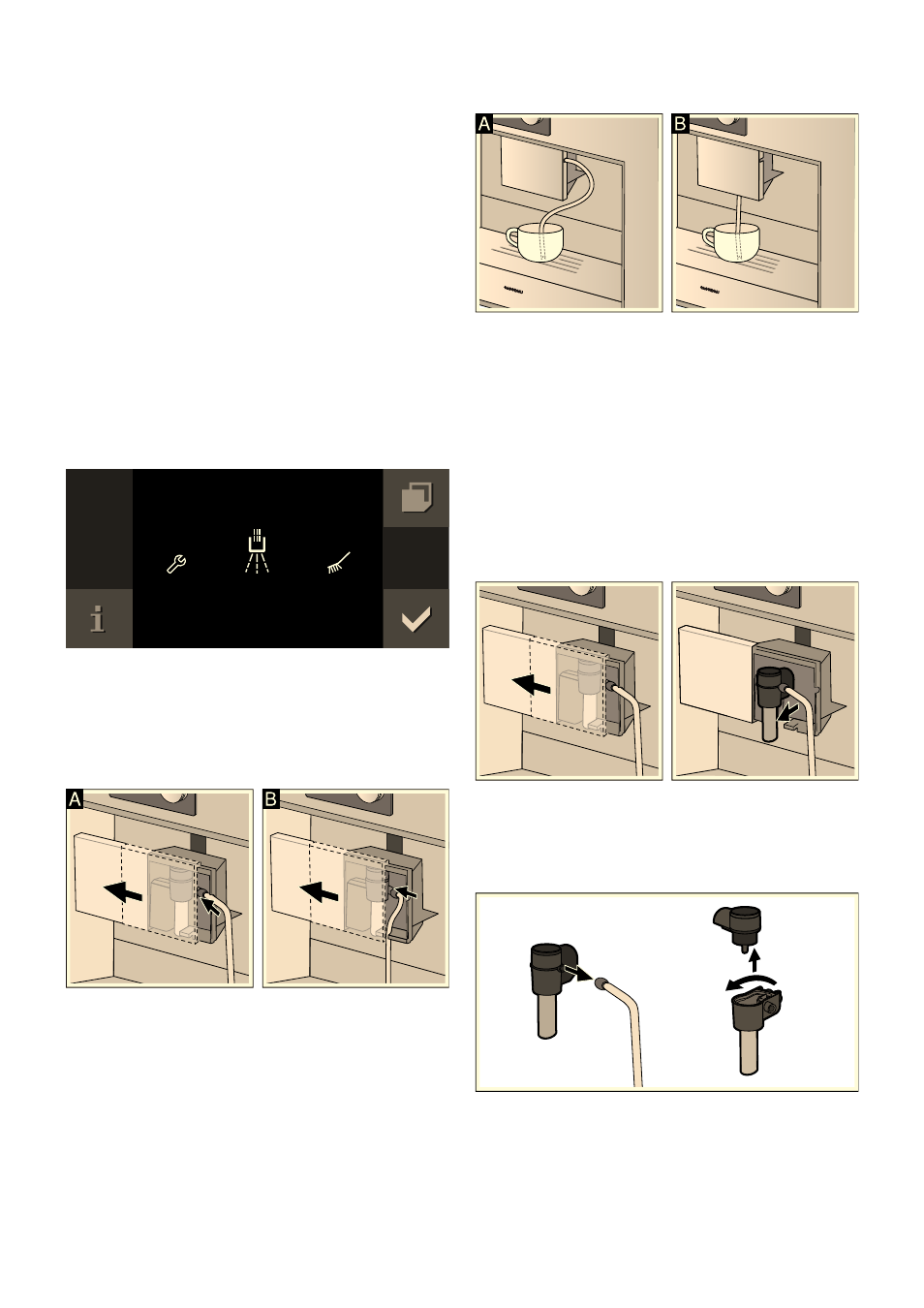 A

B

i

A

B