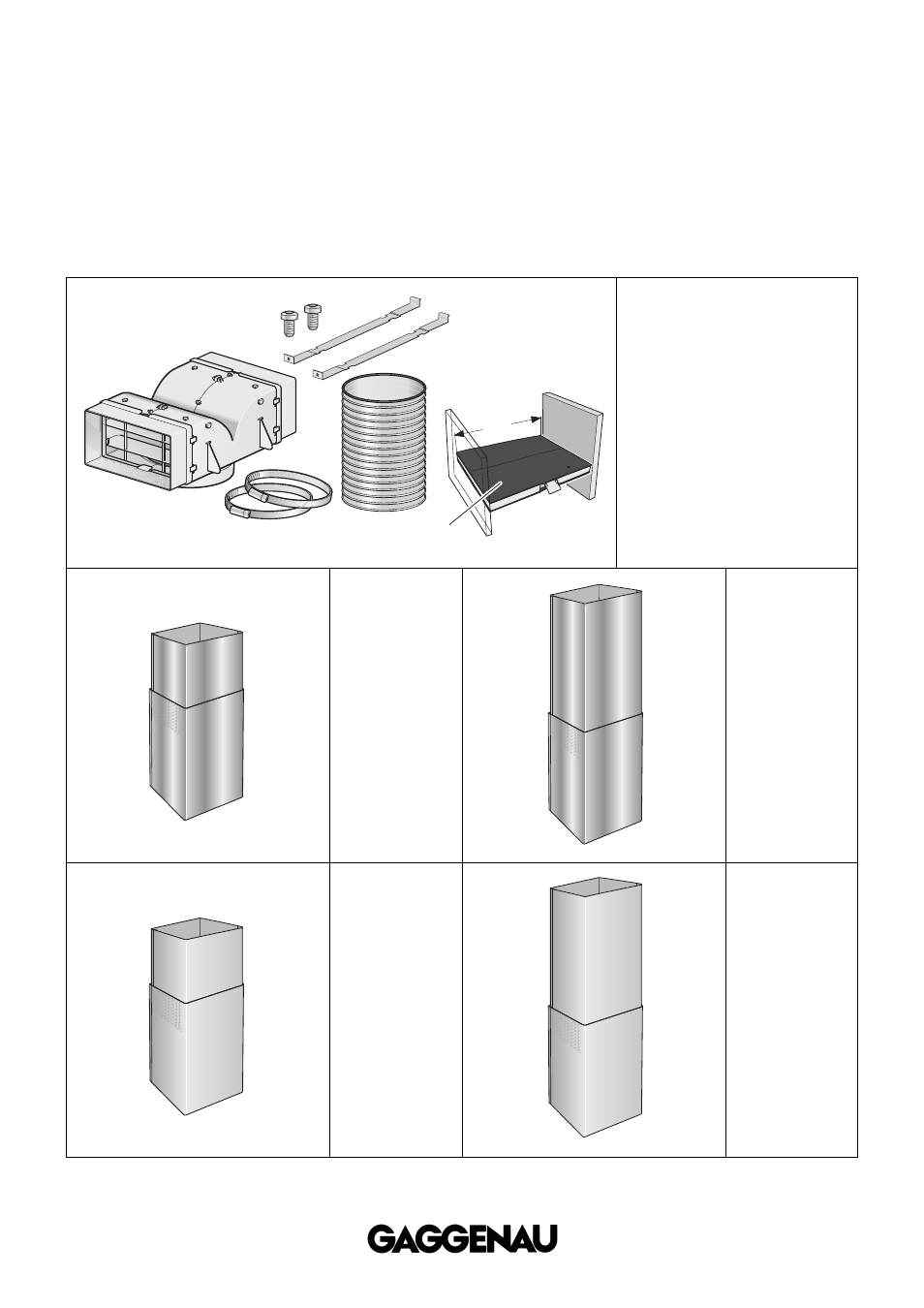 GAGGENAU