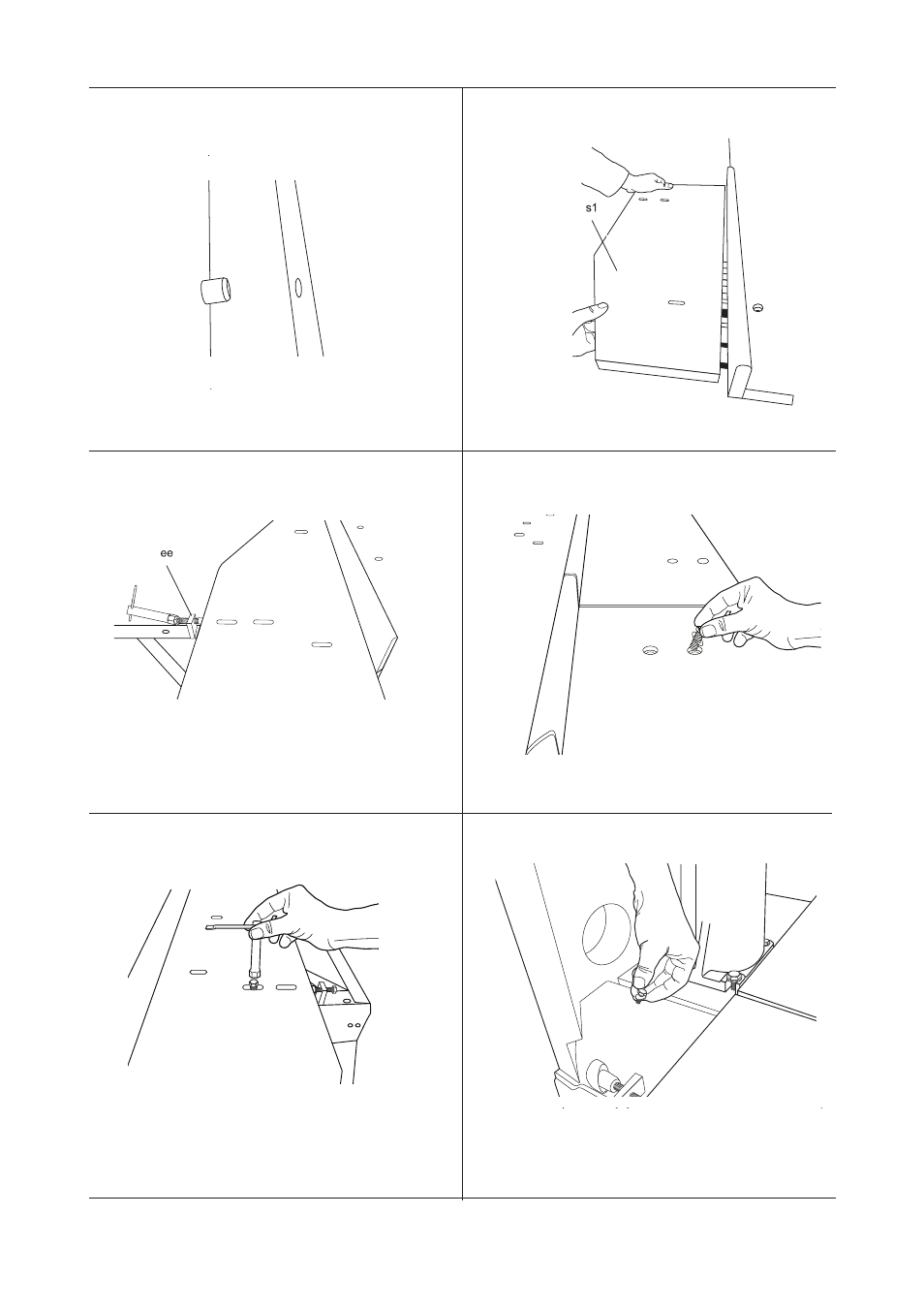 s1

ee