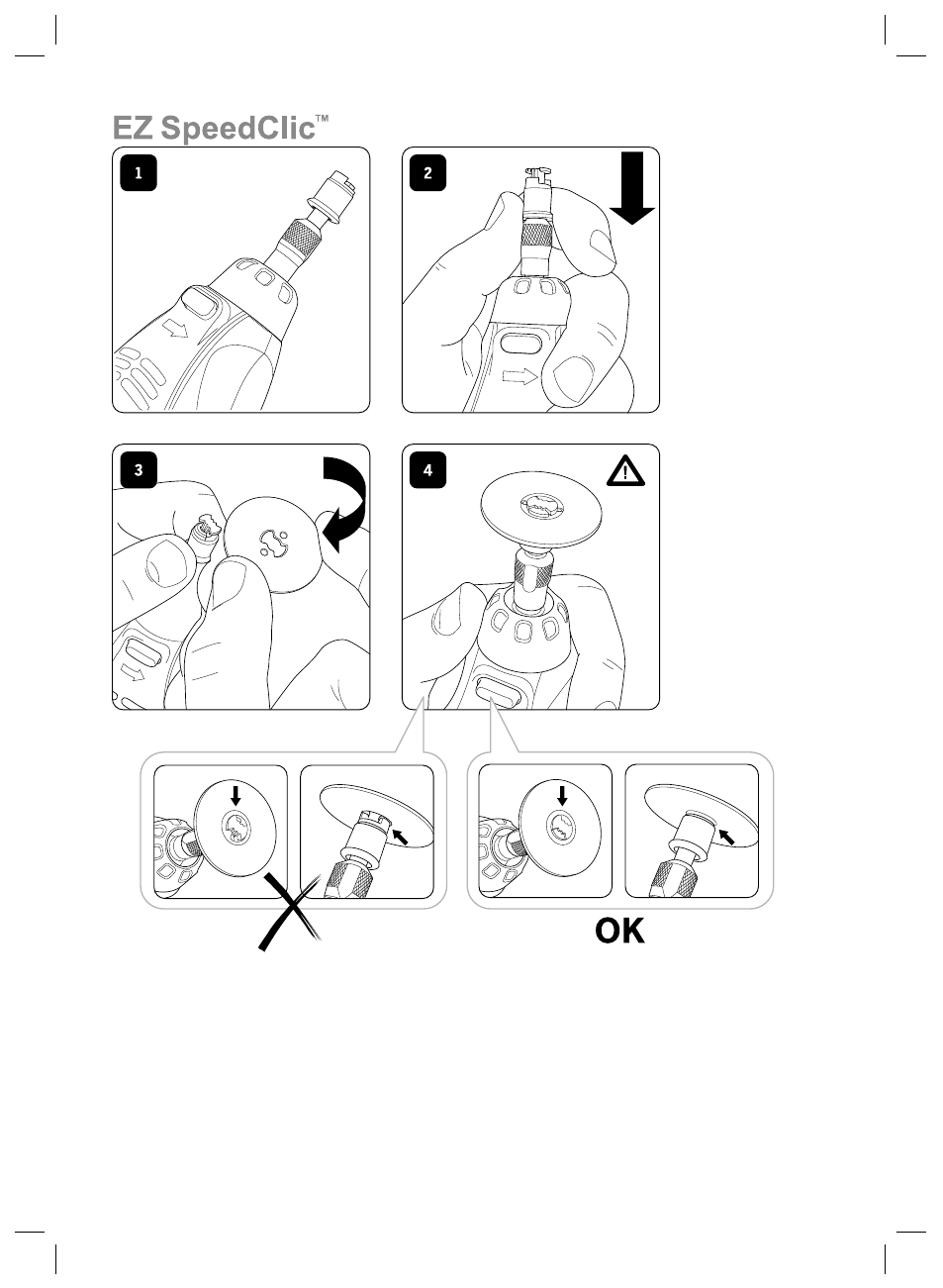 EZ SpeedClic™

1

2

3

4

OK