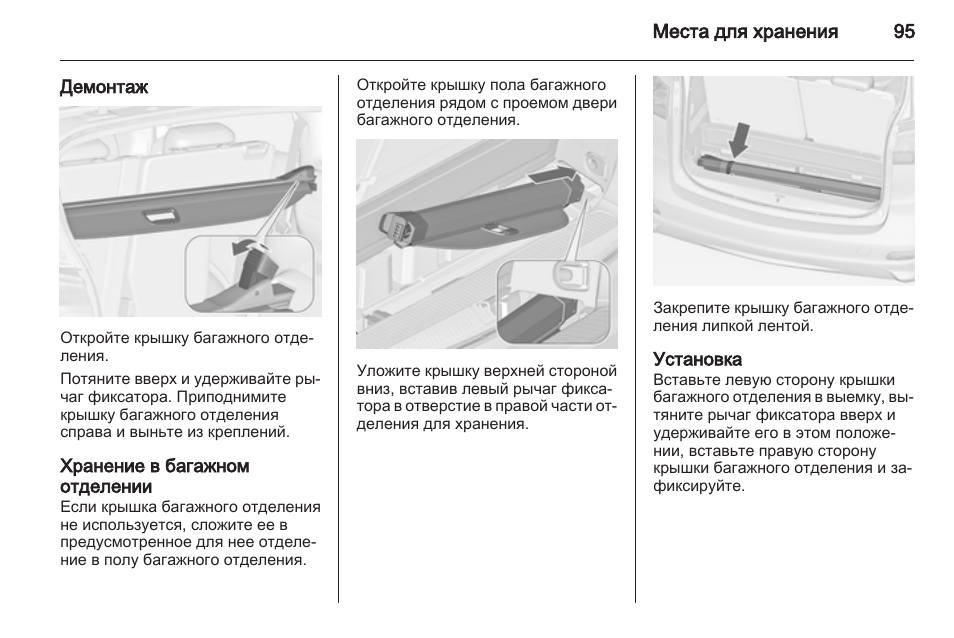 Места для хранения 95

Демонтаж

Откройте крышку багажного отделения.

Потяните вверх и удерживайте рычаг фиксатора. Приподнимите крышку багажного отделения справа и выньте из креплений.

Хранение в багажном отделении
Если крышка багажного отделения не используется, сложите ее в предусмотренное для нее отделение в полу багажного отделения.

Откройте крышку пола багажного отделения рядом с проемом двери багажного отделения.

Уложите крышку верхней стороной вниз, вставив левый рычаг фиксатора в отверстие в правой части отделения для хранения.

Закрепите крышку багажного отделения липкой лентой.

Установка
Вставьте левую сторону крышки багажного отделения в выемку, вытяните рычаг фиксатора вверх и удерживайте его в этом положении, вставьте правую сторону крышки багажного отделения и зафиксируйте.