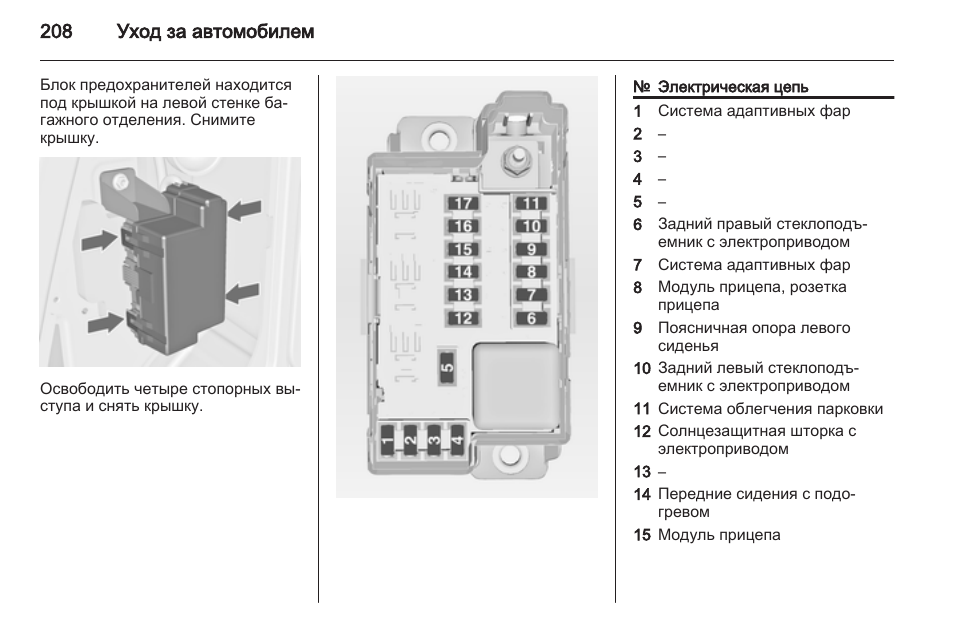 208 Уход за автомобилем

Блок предохранителей находится под крышкой на левой стенке багажного отделения. Снимите крышку.

Освободить четыре стопорных выступа и снять крышку.

17 11
16 10
15 9
14 8
13 7
12 6
5
1 2 3 4

| № | Электрическая цепь |
|---|---|
| 1 | Система адаптивных фар |
| 2 | – |
| 3 | – |
| 4 | – |
| 5 | – |
| 6 | Задний правый стеклоподъемник с электроприводом |
| 7 | Система адаптивных фар |
| 8 | Модуль прицепа, розетка прицепа |
| 9 | Поясничная опора левого сиденья |
| 10 | Задний левый стеклоподъемник с электроприводом |
| 11 | Система облегчения парковки |
| 12 | Солнцезащитная шторка с электроприводом |
| 13 | – |
| 14 | Передние сидения с подогревом |
| 15 | Модуль прицепа |