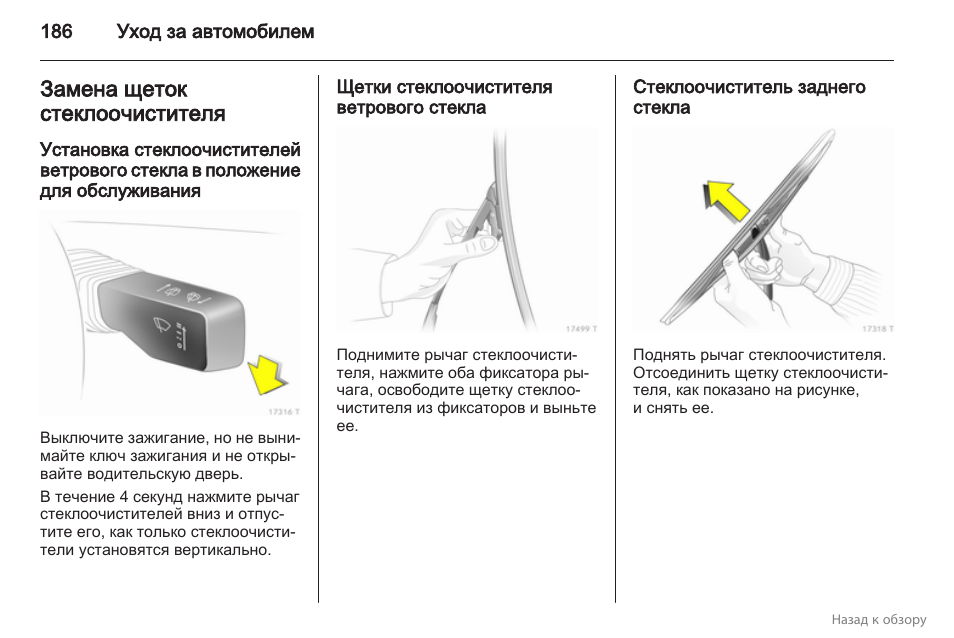 186 Уход за автомобилем

Замена щеток стеклоочистителя

Установка стеклоочистителей ветрового стекла в положение для обслуживания

17316 T

Выключите зажигание, но не вынимайте ключ зажигания и не открывайте водительскую дверь.

В течение 4 секунд нажмите рычаг стеклоочистителей вниз и отпустите его, как только стеклоочистители установятся вертикально.

Щетки стеклоочистителя ветрового стекла

17499 T

Поднимите рычаг стеклоочистителя, нажмите оба фиксатора рычага, освободите щетку стеклоочистителя из фиксаторов и выньте ее.

Стеклоочиститель заднего стекла

17318 T

Поднять рычаг стеклоочистителя. Отсоединить щетку стеклоочистителя, как показано на рисунке, и снять ее.

Назад к обзору