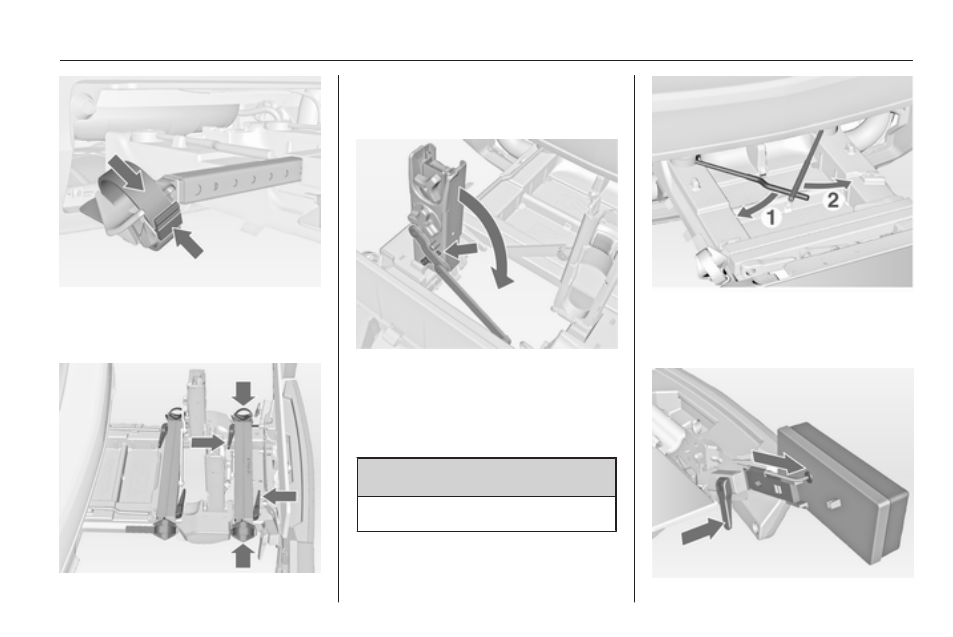 1
2