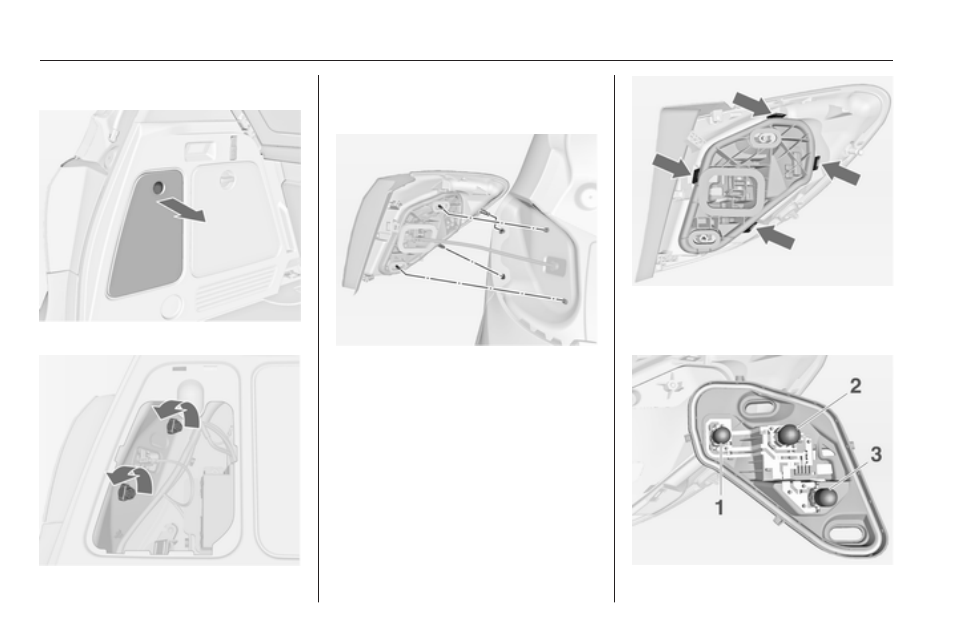 2
3
1