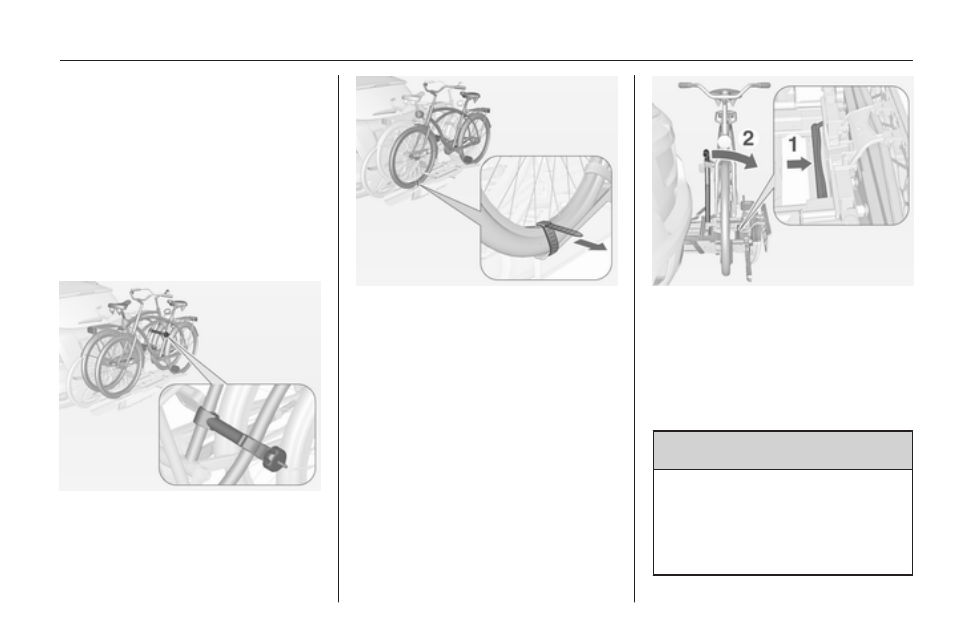 2

1