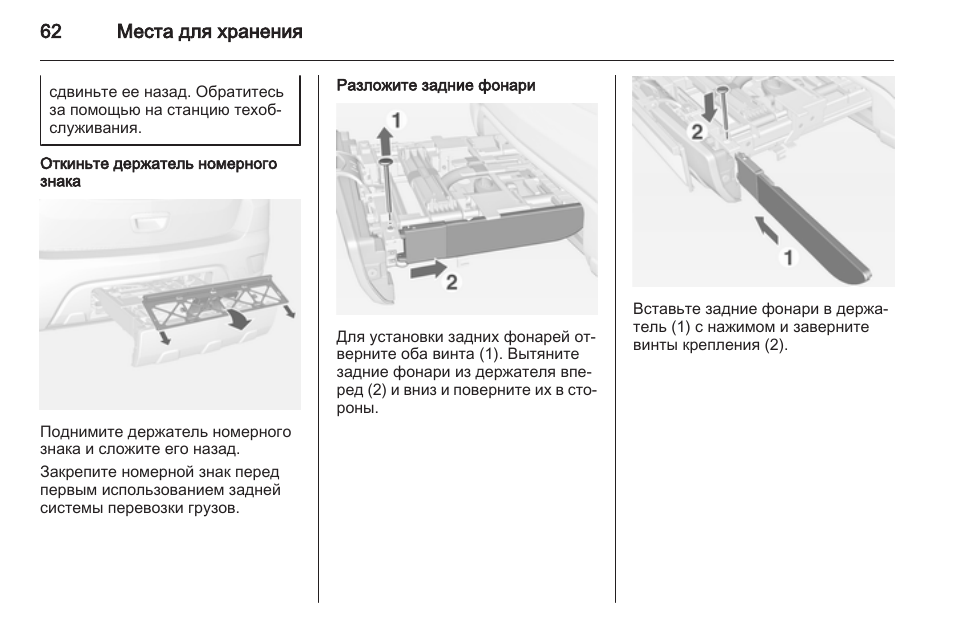 62 Места для хранения

сдвиньте ее назад. Обратитесь за помощью на станцию техобслуживания.

Откиньте держатель номерного знака

Поднимите держатель номерного знака и сложите его назад.

Закрепите номерной знак перед первым использованием задней системы перевозки грузов.

Разложите задние фонари

1

2

Для установки задних фонарей отверните оба винта (1). Вытяните задние фонари из держателя вперед (2) и вниз и поверните их в стороны.

2

1

Вставьте задние фонари в держатель (1) с нажимом и заверните винты крепления (2).