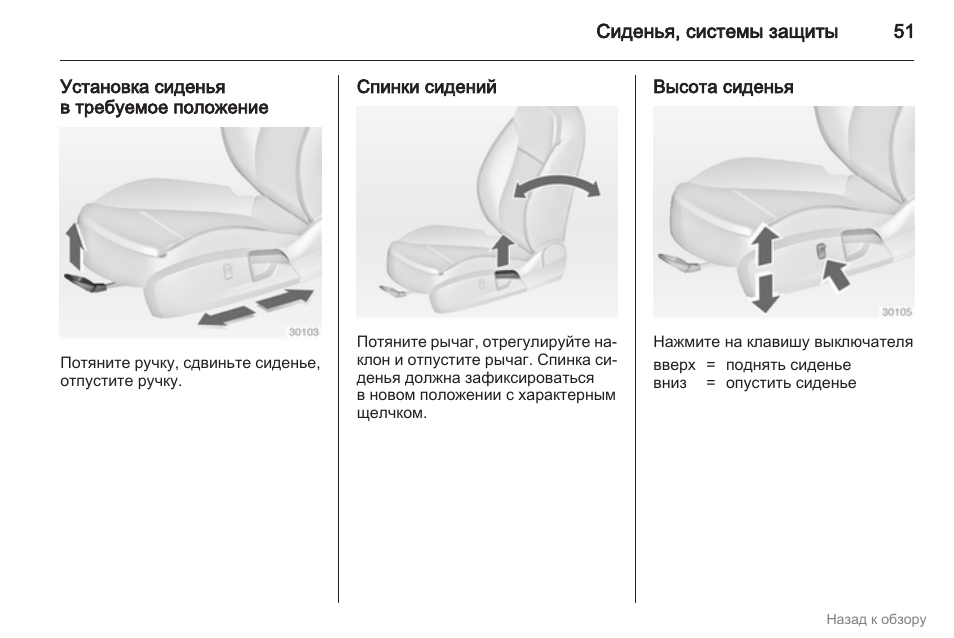 Сиденья, системы защиты 51

Установка сиденья
в требуемое положение

30103

Потяните ручку, сдвиньте сиденье, отпустите ручку.

Спинки сидений

Потяните рычаг, отрегулируйте наклон и отпустите рычаг. Спинка сиденья должна зафиксироваться в новом положении с характерным щелчком.

Высота сиденья

30105

Нажмите на клавишу выключателя
вверх = поднять сиденье
вниз = опустить сиденье

Назад к обзору