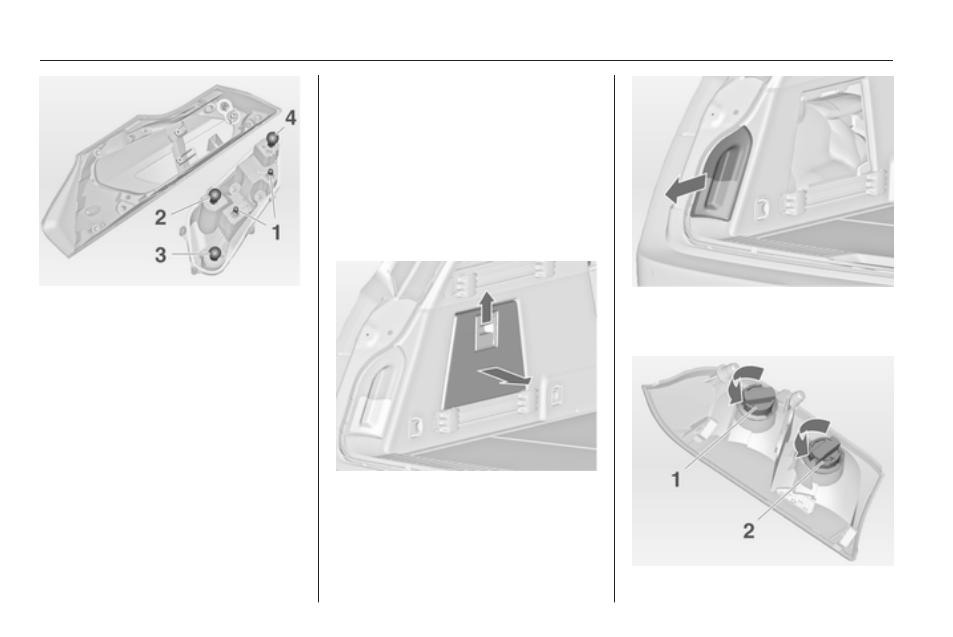 4
2
1
3

1
2