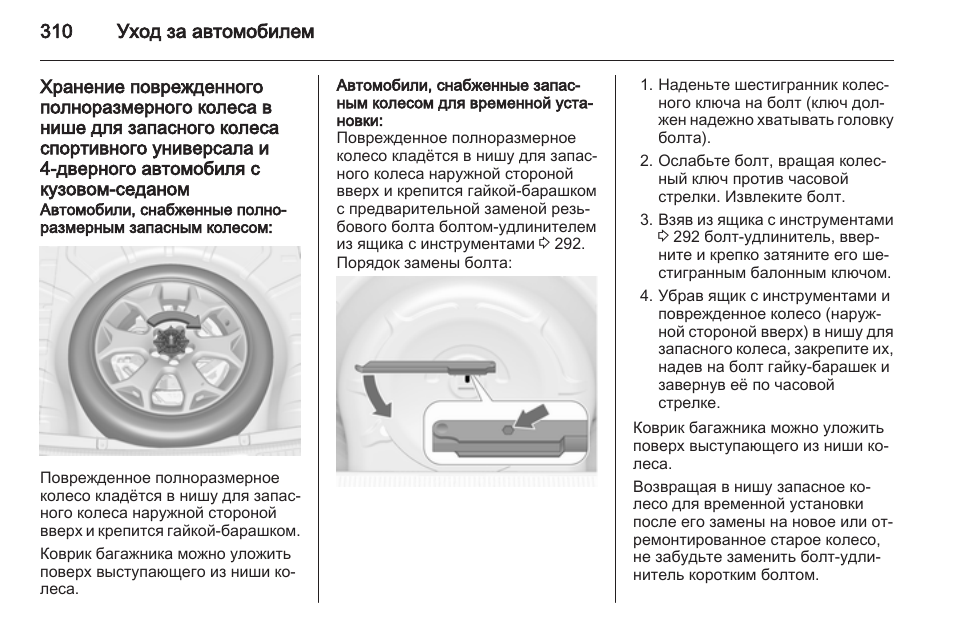 310 Уход за автомобилем

Хранение поврежденного полноразмерного колеса в нише для запасного колеса спортивного универсала и 4-дверного автомобиля с кузовом-седаном
Автомобили, снабженные полноразмерным запасным колесом:

Поврежденное полноразмерное колесо кладётся в нишу для запасного колеса наружной стороной вверх и крепится гайкой-барашком.

Коврик багажника можно уложить поверх выступающего из ниши колеса.

Автомобили, снабженные запасным колесом для временной установки:
Поврежденное полноразмерное колесо кладётся в нишу для запасного колеса наружной стороной вверх и крепится гайкой-барашком с предварительной заменой резьбового болта болтом-удлинителем из ящика с инструментами ⇨ 292.
Порядок замены болта:

1. Наденьте шестигранник колесного ключа на болт (ключ должен надежно хватывать головку болта).
2. Ослабьте болт, вращая колесный ключ против часовой стрелки. Извлеките болт.
3. Взяв из ящика с инструментами ⇨ 292 болт-удлинитель, вверните и крепко затяните его шестигранным балонным ключом.
4. Убрав ящик с инструментами и поврежденное колесо (наружной стороной вверх) в нишу для запасного колеса, закрепите их, надев на болт гайку-барашек и завернув её по часовой стрелке.

Коврик багажника можно уложить поверх выступающего из ниши колеса.

Возвращая в нишу запасное колесо для временной установки после его замены на новое или отремонтированное старое колесо, не забудьте заменить болт-удлинитель коротким болтом.