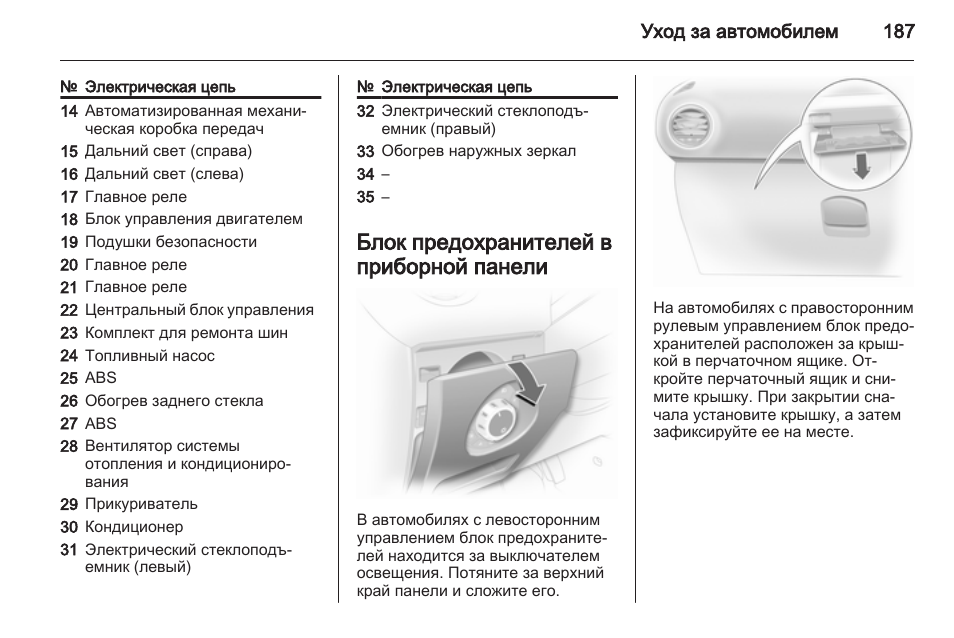 Уход за автомобилем 187

| № | Электрическая цепь |
|---|---|
| 14 | Автоматизированная механическая коробка передач |
| 15 | Дальний свет (справа) |
| 16 | Дальний свет (слева) |
| 17 | Главное реле |
| 18 | Блок управления двигателем |
| 19 | Подушки безопасности |
| 20 | Главное реле |
| 21 | Главное реле |
| 22 | Центральный блок управления |
| 23 | Комплект для ремонта шин |
| 24 | Топливный насос |
| 25 | ABS |
| 26 | Обогрев заднего стекла |
| 27 | ABS |
| 28 | Вентилятор системы отопления и кондиционирования |
| 29 | Прикуриватель |
| 30 | Кондиционер |
| 31 | Электрический стеклоподъемник (левый) |

| № | Электрическая цепь |
|---|---|
| 32 | Электрический стеклоподъемник (правый) |
| 33 | Обогрев наружных зеркал |
| 34 | – |
| 35 | – |

Блок предохранителей в приборной панели

В автомобилях с левосторонним управлением блок предохранителей находится за выключателем освещения. Потяните за верхний край панели и сложите его.

На автомобилях с правосторонним рулевым управлением блок предохранителей расположен за крышкой в перчаточном ящике. Откройте перчаточный ящик и снимите крышку. При закрытии сначала установите крышку, а затем зафиксируйте ее на месте.