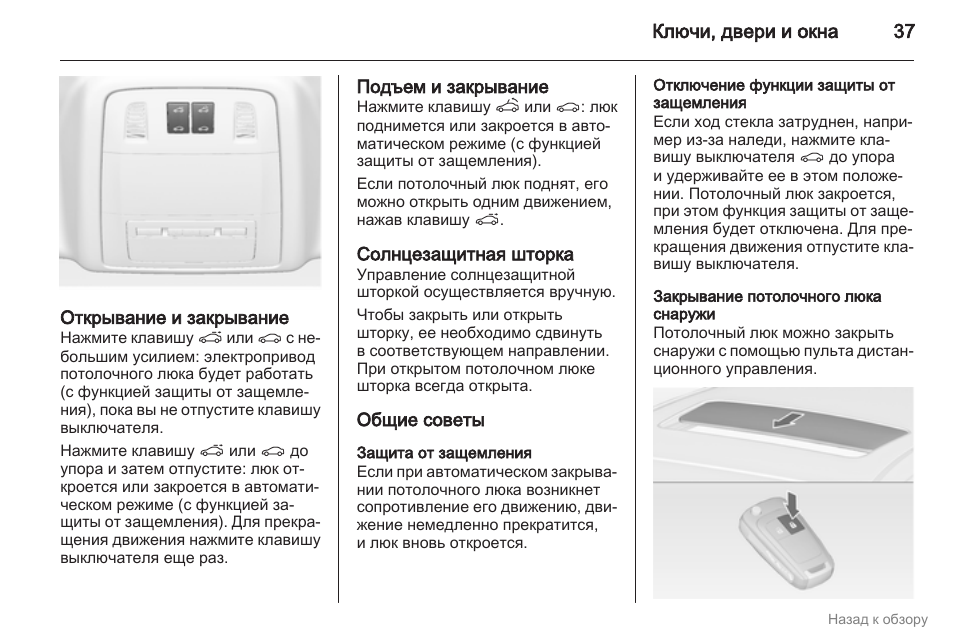 Ключи, двери и окна 37

Открывание и закрывание
Нажмите клавишу или с небольшим усилием: электропривод потолочного люка будет работать (с функцией защиты от защемления), пока вы не отпустите клавишу выключателя.

Нажмите клавишу или до упора и затем отпустите: люк откроется или закроется в автоматическом режиме (с функцией защиты от защемления). Для прекращения движения нажмите клавишу выключателя еще раз.

Подъем и закрывание
Нажмите клавишу или : люк поднимется или закроется в автоматическом режиме (с функцией защиты от защемления).

Если потолочный люк поднят, его можно открыть одним движением, нажав клавишу .

Солнцезащитная шторка
Управление солнцезащитной шторкой осуществляется вручную.

Чтобы закрыть или открыть шторку, ее необходимо сдвинуть в соответствующем направлении. При открытом потолочном люке шторка всегда открыта.

Общие советы

Защита от защемления
Если при автоматическом закрывании потолочного люка возникнет сопротивление его движению, движение немедленно прекратится, и люк вновь откроется.

Отключение функции защиты от защемления
Если ход стекла затруднен, например из-за наледи, нажмите клавишу выключателя до упора и удерживайте ее в этом положении. Потолочный люк закроется, при этом функция защиты от защемления будет отключена. Для прекращения движения отпустите клавишу выключателя.

Закрывание потолочного люка снаружи
Потолочный люк можно закрыть снаружи с помощью пульта дистанционного управления.

Назад к обзору