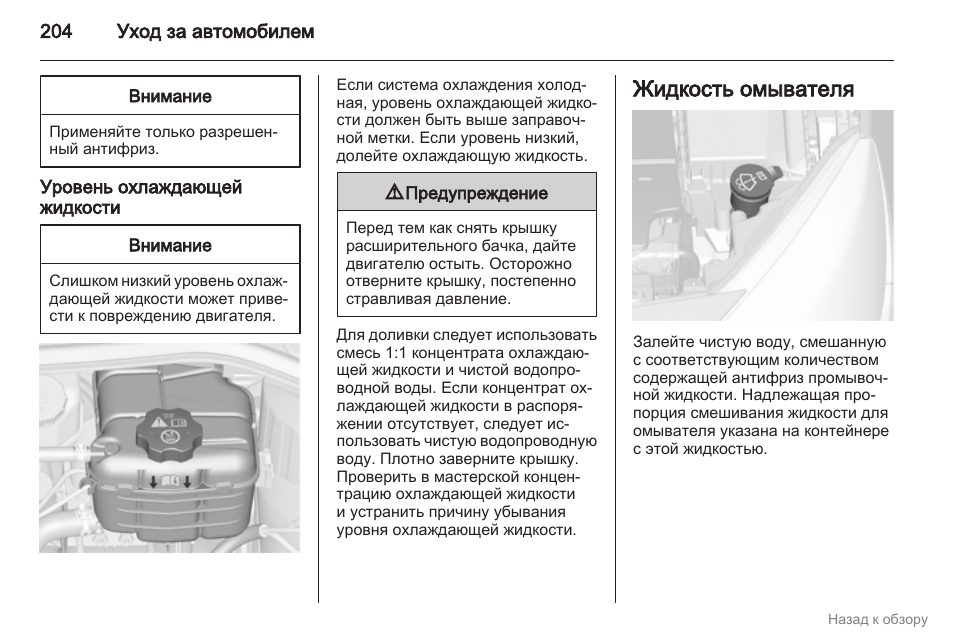 204 Уход за автомобилем

Внимание

Применяйте только разрешенный антифриз.

Уровень охлаждающей жидкости

Внимание

Слишком низкий уровень охлаждающей жидкости может привести к повреждению двигателя.

Если система охлаждения холодная, уровень охлаждающей жидкости должен быть выше заправочной метки. Если уровень низкий, долейте охлаждающую жидкость.

⚠ Предупреждение

Перед тем как снять крышку расширительного бачка, дайте двигателю остыть. Осторожно отверните крышку, постепенно стравливая давление.

Для доливки следует использовать смесь 1:1 концентрата охлаждающей жидкости и чистой водопроводной воды. Если концентрат охлаждающей жидкости в распоряжении отсутствует, следует использовать чистую водопроводную воду. Плотно заверните крышку. Проверить в мастерской концентрацию охлаждающей жидкости и устранить причину убывания уровня охлаждающей жидкости.

Жидкость омывателя

Залейте чистую воду, смешанную с соответствующим количеством содержащей антифриз промывочной жидкости. Надлежащая пропорция смешивания жидкости для омывателя указана на контейнере с этой жидкостью.

Назад к обзору