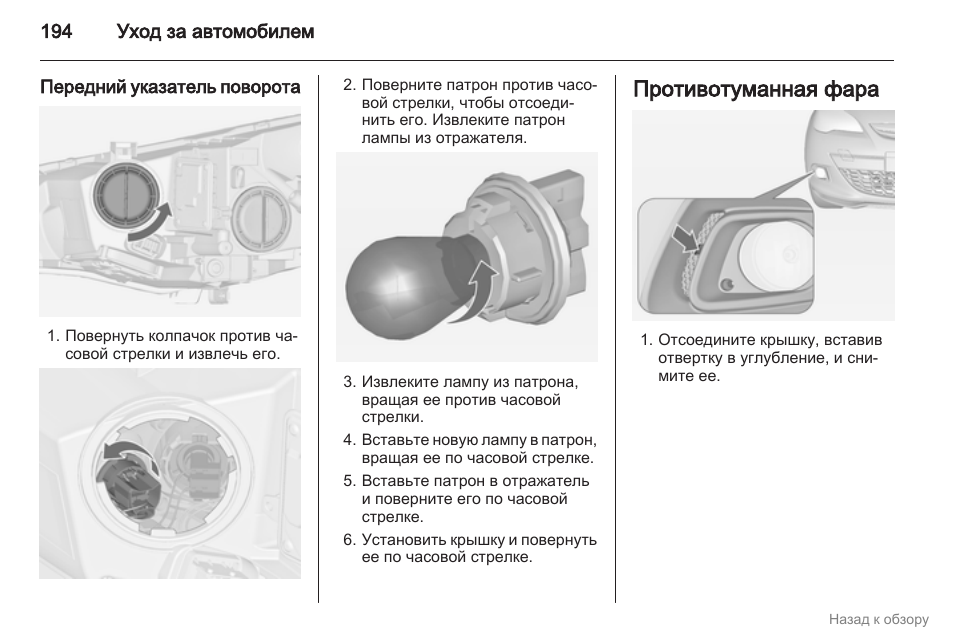 194 Уход за автомобилем

Передний указатель поворота

1. Повернуть колпачок против часовой стрелки и извлечь его.

2. Поверните патрон против часовой стрелки, чтобы отсоединить его. Извлеките патрон лампы из отражателя.

3. Извлеките лампу из патрона, вращая ее против часовой стрелки.

4. Вставьте новую лампу в патрон, вращая ее по часовой стрелке.

5. Вставьте патрон в отражатель и поверните его по часовой стрелке.

6. Установить крышку и повернуть ее по часовой стрелке.

Противотуманная фара

1. Отсоедините крышку, вставив отвертку в углубление, и снимите ее.

Назад к обзору