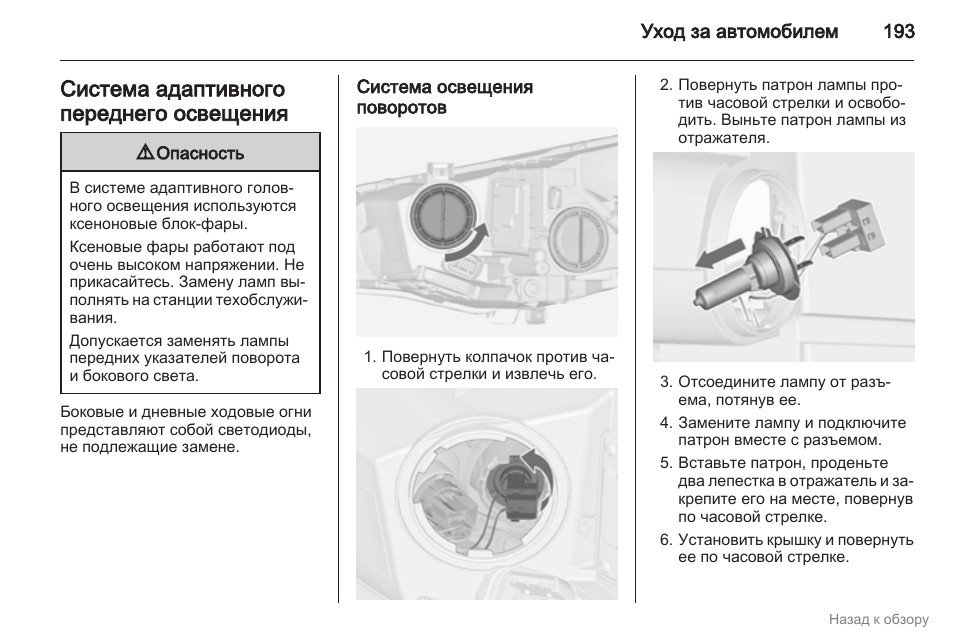 Уход за автомобилем 193

Система адаптивного переднего освещения

⚠ Опасность

В системе адаптивного головного освещения используются ксеноновые блок-фары.

Ксеновые фары работают под очень высоком напряжении. Не прикасайтесь. Замену ламп выполнять на станции техобслуживания.

Допускается заменять лампы передних указателей поворота и бокового света.

Боковые и дневные ходовые огни представляют собой светодиоды, не подлежащие замене.

Система освещения поворотов

1. Повернуть колпачок против часовой стрелки и извлечь его.

2. Повернуть патрон лампы против часовой стрелки и освободить. Выньте патрон лампы из отражателя.

3. Отсоедините лампу от разъема, потянув ее.

4. Замените лампу и подключите патрон вместе с разъемом.

5. Вставьте патрон, проденьте два лепестка в отражатель и закрепите его на месте, повернув по часовой стрелке.

6. Установить крышку и повернуть ее по часовой стрелке.

Назад к обзору