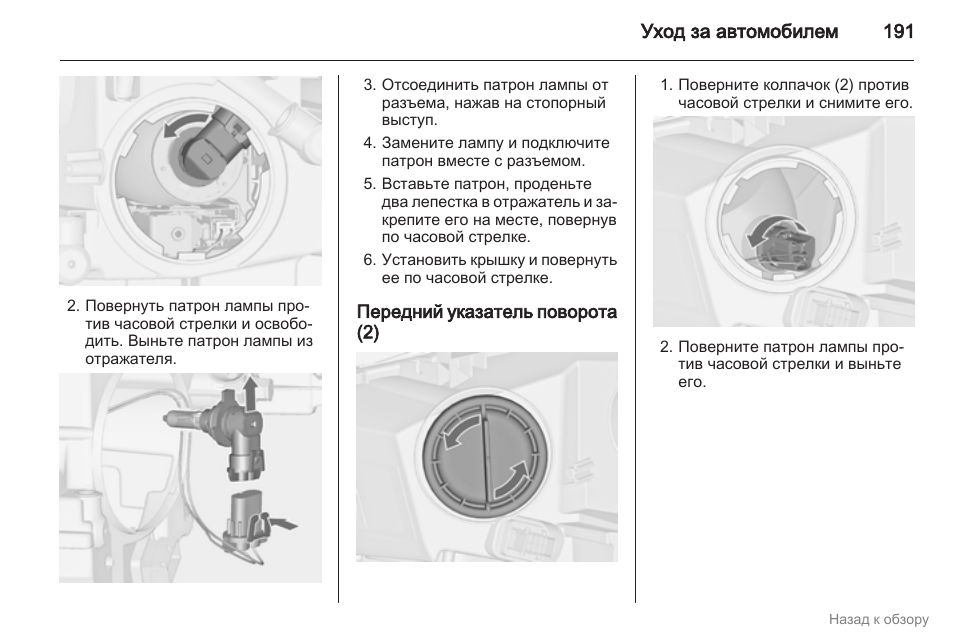 Уход за автомобилем 191

2. Повернуть патрон лампы против часовой стрелки и освободить. Выньте патрон лампы из отражателя.

3. Отсоединить патрон лампы от разъема, нажав на стопорный выступ.

4. Замените лампу и подключите патрон вместе с разъемом.

5. Вставьте патрон, проденьте два лепестка в отражатель и закрепите его на месте, повернув по часовой стрелке.

6. Установить крышку и повернуть ее по часовой стрелке.

Передний указатель поворота (2)

1. Поверните колпачок (2) против часовой стрелки и снимите его.

2. Поверните патрон лампы против часовой стрелки и выньте его.

Назад к обзору