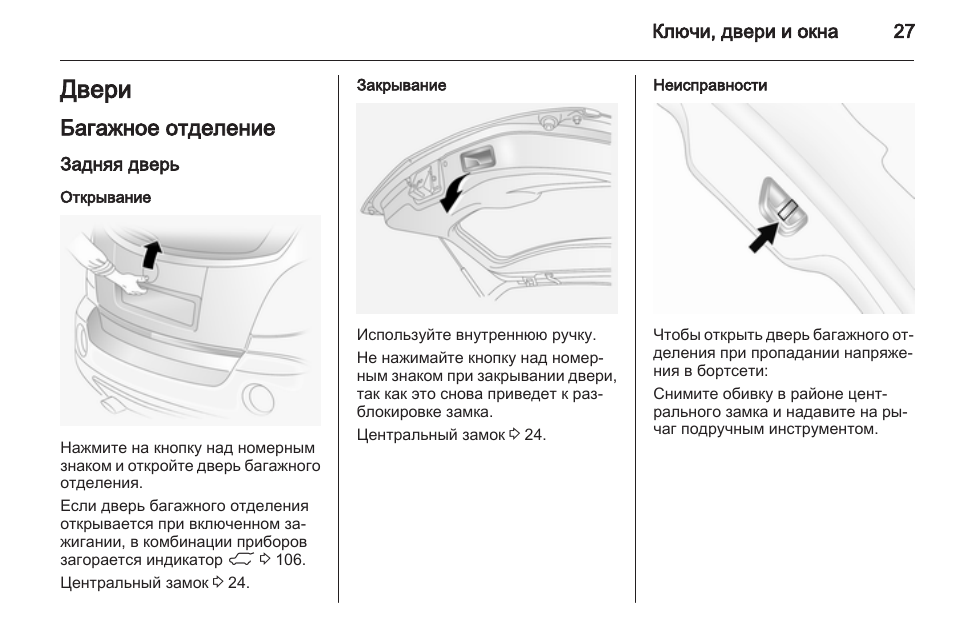 Ключи, двери и окна 27

Двери

Багажное отделение

Задняя дверь

Открывание

Нажмите на кнопку над номерным знаком и откройте дверь багажного отделения.

Если дверь багажного отделения открывается при включенном зажигании, в комбинации приборов загорается индикатор ⇨ 106.

Центральный замок ⇨ 24.

Закрывание

Используйте внутреннюю ручку.

Не нажимайте кнопку над номерным знаком при закрывании двери, так как это снова приведет к разблокировке замка.

Центральный замок ⇨ 24.

Неисправности

Чтобы открыть дверь багажного отделения при пропадании напряжения в бортсети:

Снимите обивку в районе центрального замка и надавите на рычаг подручным инструментом.