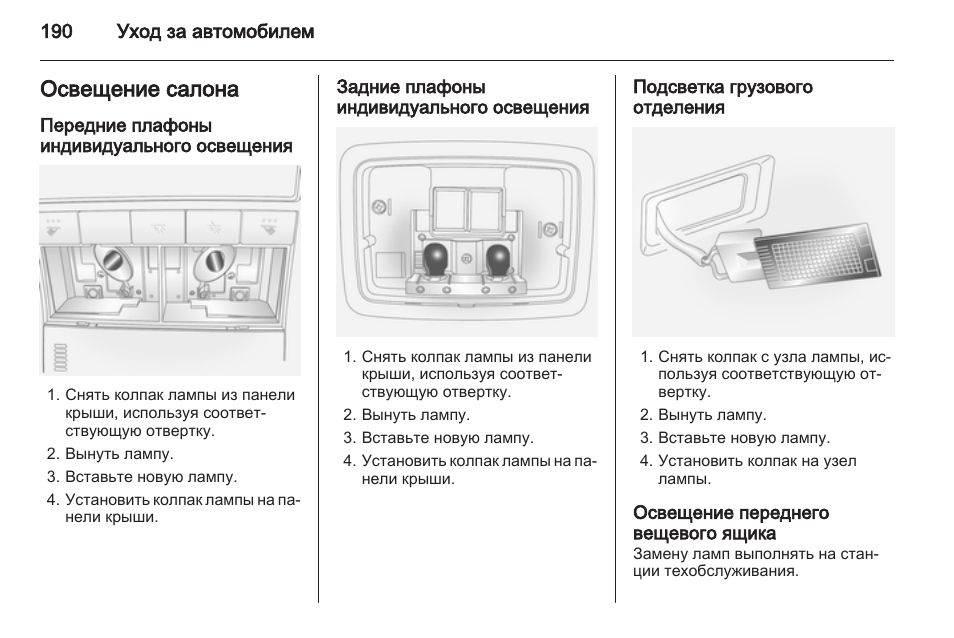 190 Уход за автомобилем

Освещение салона

Передние плафоны индивидуального освещения

1. Снять колпак лампы из панели крыши, используя соответствующую отвертку.
2. Вынуть лампу.
3. Вставьте новую лампу.
4. Установить колпак лампы на панели крыши.

Задние плафоны индивидуального освещения

1. Снять колпак лампы из панели крыши, используя соответствующую отвертку.
2. Вынуть лампу.
3. Вставьте новую лампу.
4. Установить колпак лампы на панели крыши.

Подсветка грузового отделения

1. Снять колпак с узла лампы, используя соответствующую отвертку.
2. Вынуть лампу.
3. Вставьте новую лампу.
4. Установить колпак на узел лампы.

Освещение переднего вещевого ящика
Замену ламп выполнять на станции техобслуживания.