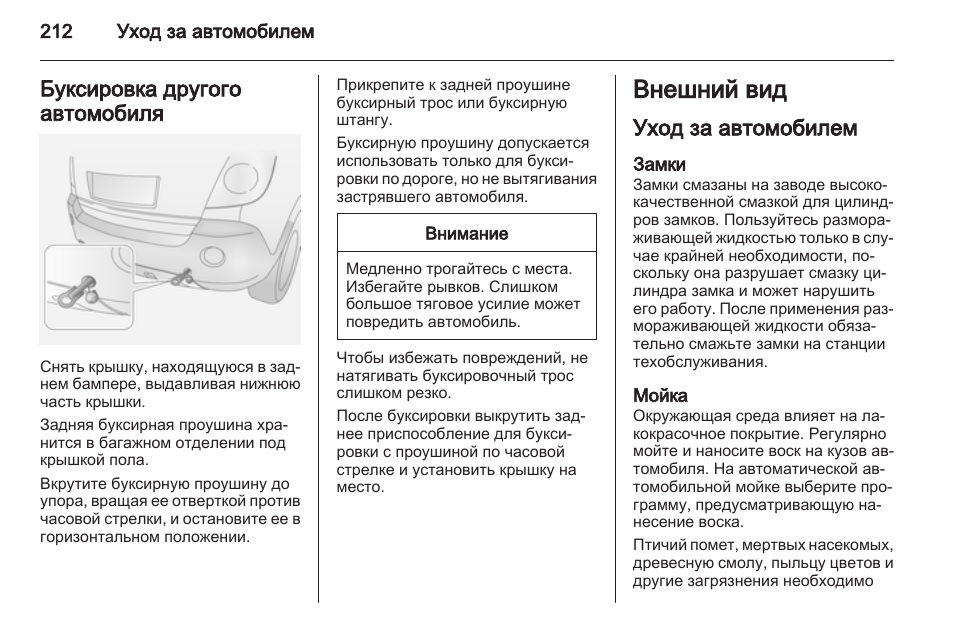 212 Уход за автомобилем

Буксировка другого автомобиля

Снять крышку, находящуюся в заднем бампере, выдавливая нижнюю часть крышки.

Задняя буксирная проушина хранится в багажном отделении под крышкой пола.

Вкрутите буксирную проушину до упора, вращая ее отверткой против часовой стрелки, и остановите ее в горизонтальном положении.

Прикрепите к задней проушине буксирный трос или буксирную штангу.

Буксирную проушину допускается использовать только для буксировки по дороге, но не вытягивания застрявшего автомобиля.

Внимание

Медленно трогайтесь с места. Избегайте рывков. Слишком большое тяговое усилие может повредить автомобиль.

Чтобы избежать повреждений, не натягивать буксировочный трос слишком резко.

После буксировки выкрутить заднее приспособление для буксировки с проушиной по часовой стрелке и установить крышку на место.

Внешний вид

Уход за автомобилем

Замки

Замки смазаны на заводе высококачественной смазкой для цилиндров замков. Пользуйтесь размораживающей жидкостью только в случае крайней необходимости, поскольку она разрушает смазку цилиндра замка и может нарушить его работу. После применения размораживающей жидкости обязательно смажьте замки на станции техобслуживания.

Мойка

Окружающая среда влияет на лакокрасочное покрытие. Регулярно мойте и наносите воск на кузов автомобиля. На автоматической автомобильной мойке выберите программу, предусматривающую нанесение воска.

Птичий помет, мертвых насекомых, древесную смолу, пыльцу цветов и другие загрязнения необходимо