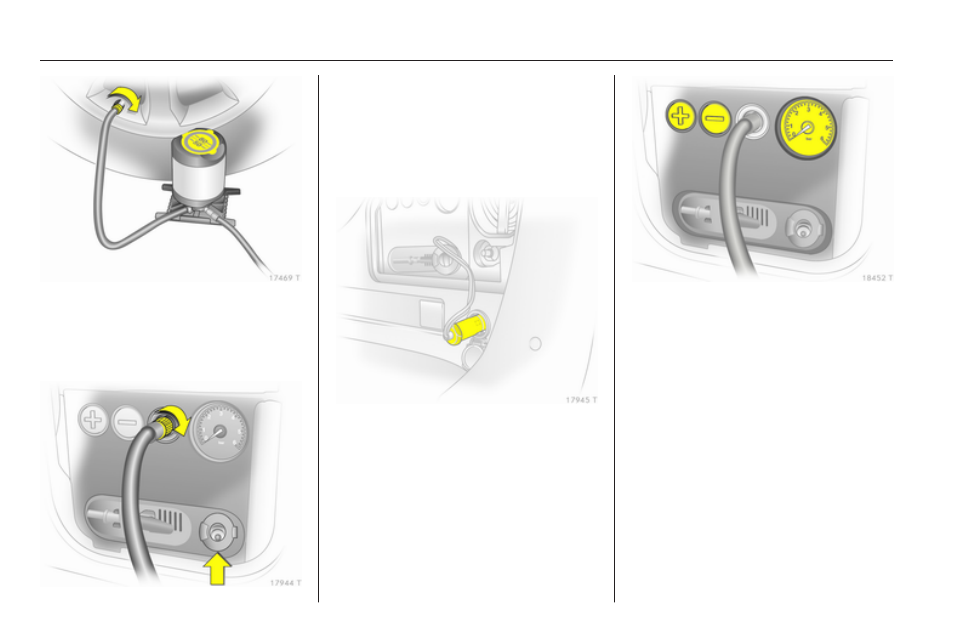 17469 T

17944 T

17945 T

18452 T