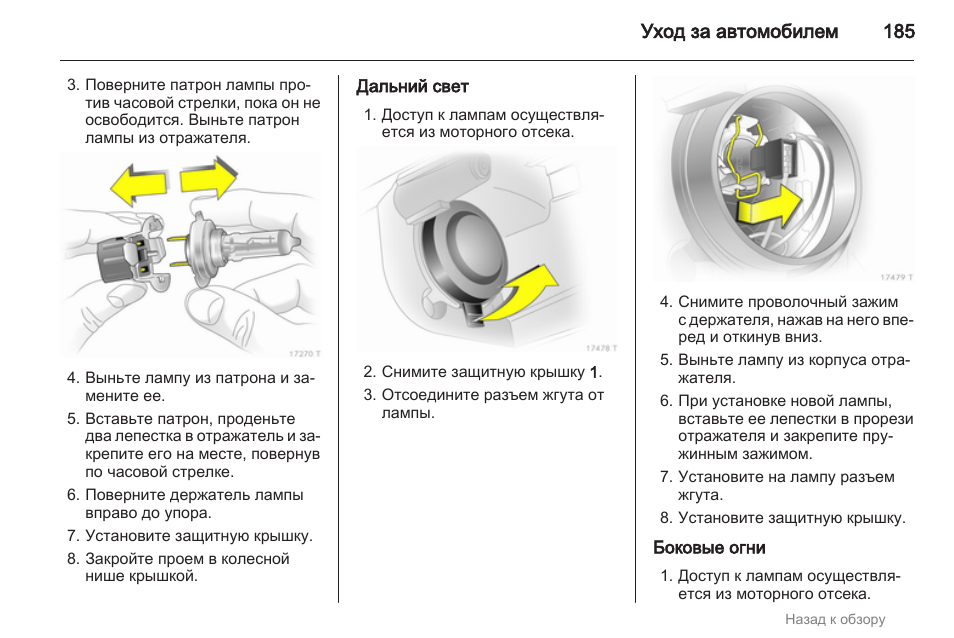 Уход за автомобилем 185

3. Поверните патрон лампы против часовой стрелки, пока он не освободится. Выньте патрон лампы из отражателя.

17270 T

4. Выньте лампу из патрона и замените ее.
5. Вставьте патрон, проденьте два лепестка в отражатель и закрепите его на месте, повернув по часовой стрелке.
6. Поверните держатель лампы вправо до упора.
7. Установите защитную крышку.
8. Закройте проем в колесной нише крышкой.

Дальний свет

1. Доступ к лампам осуществляется из моторного отсека.

17478 T

2. Снимите защитную крышку 1.
3. Отсоедините разъем жгута от лампы.

17479 T

4. Снимите проволочный зажим с держателя, нажав на него вперед и откинув вниз.
5. Выньте лампу из корпуса отражателя.
6. При установке новой лампы, вставьте ее лепестки в прорези отражателя и закрепите пружинным зажимом.
7. Установите на лампу разъем жгута.
8. Установите защитную крышку.

Боковые огни

1. Доступ к лампам осуществляется из моторного отсека.

Назад к обзору